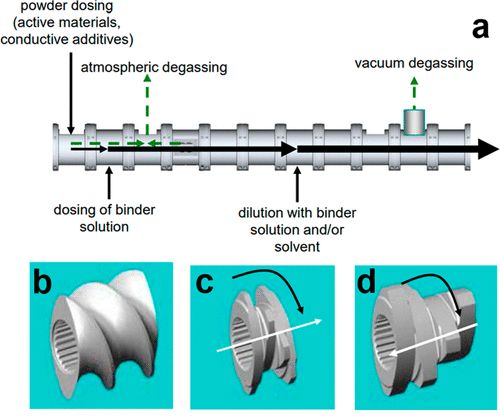 powder dosing (active materials, conductive additives)

a

atmospheric degassing

vacuum degassing

dosing of binder solution

dilution with binder solution and/or solvent

b

c

d