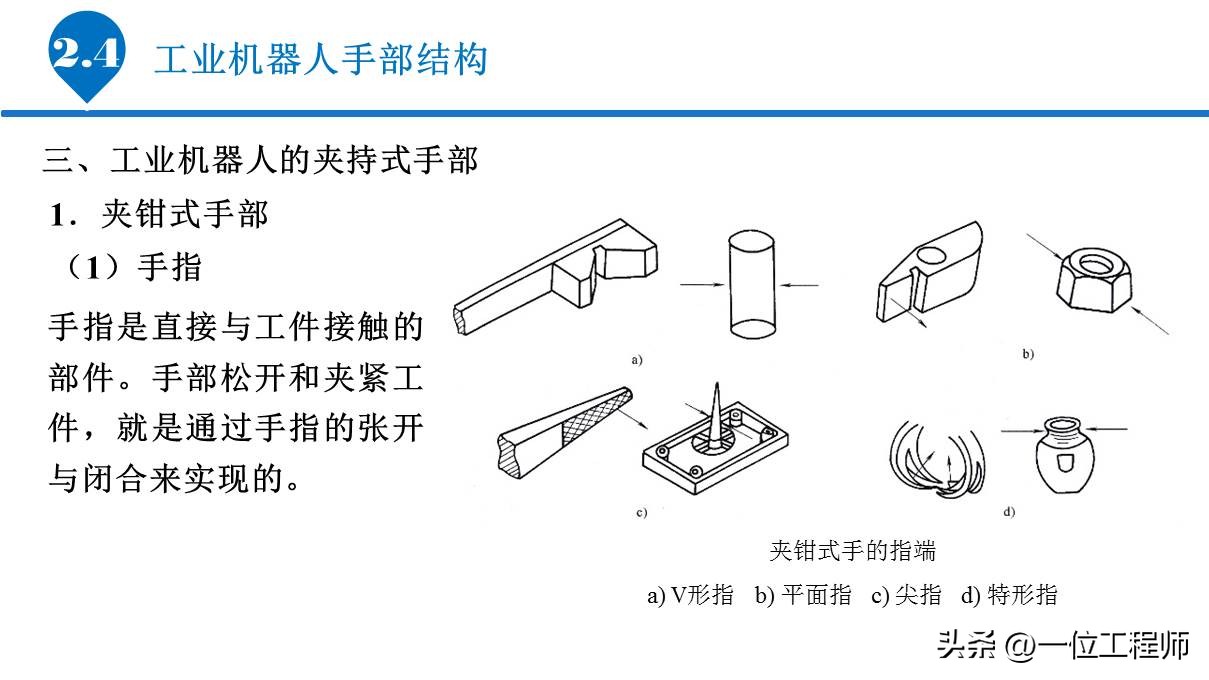 2.4 工业机器人手部结构

三、工业机器人的夹持式手部

1．夹钳式手部

（1）手指

手指是直接与工件接触的部件。手部松开和夹紧工件，就是通过手指的张开与闭合来实现的。

a)

b)

c)

d)

夹钳式手的指端

a) V形指 b) 平面指 c) 尖指 d) 特形指

头条 @一位工程师