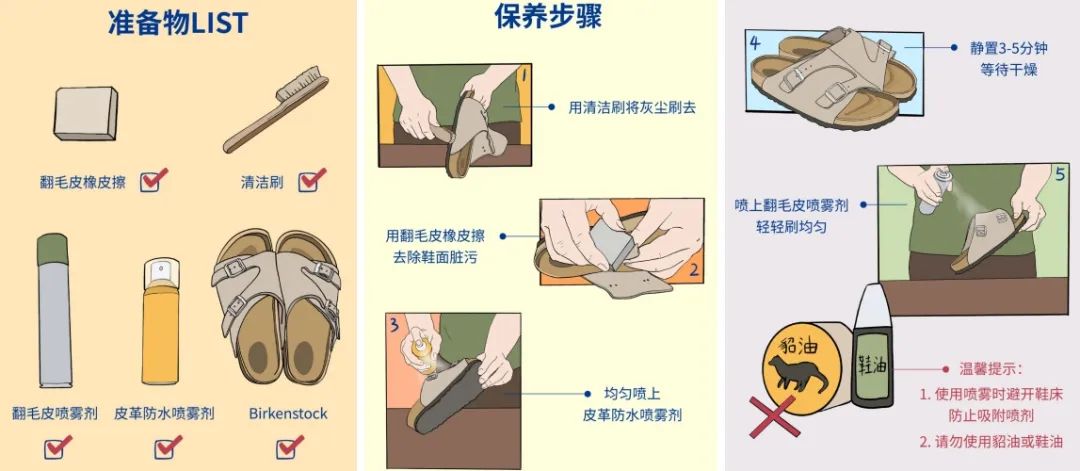 准备物LIST

翻毛皮橡皮擦

清洁刷

翻毛皮喷雾剂

皮革防水喷雾剂

Birkenstock

保养步骤

1
用清洁刷将灰尘刷去

用翻毛皮橡皮擦
去除鞋面脏污
2

3
均匀喷上
皮革防水喷雾剂

4
静置3-5分钟
等待干燥

5
喷上翻毛皮喷雾剂
轻轻刷均匀

貂油

鞋油

温馨提示：
1. 使用喷雾时避开鞋床
防止吸附喷剂
2. 请勿使用貂油或鞋油