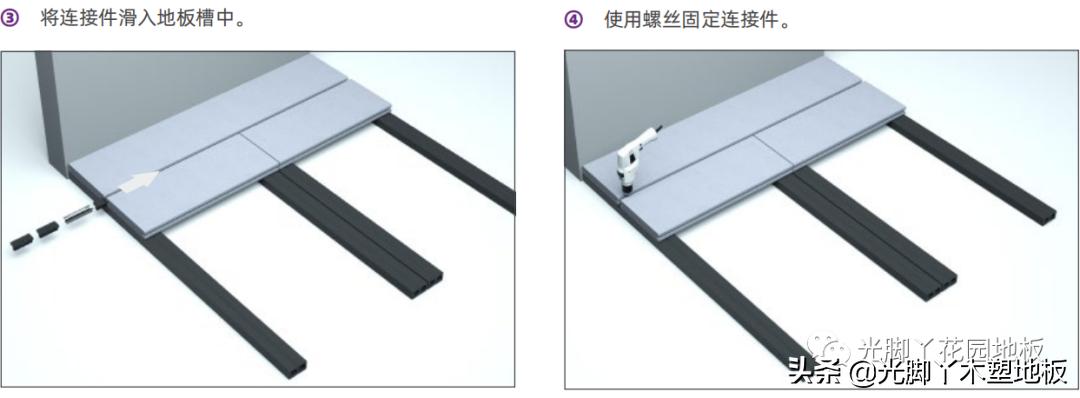 ③ 将连接件滑入地板槽中。

④ 使用螺丝固定连接件。

光脚丫花园地板

头条 @光脚丫木塑地板