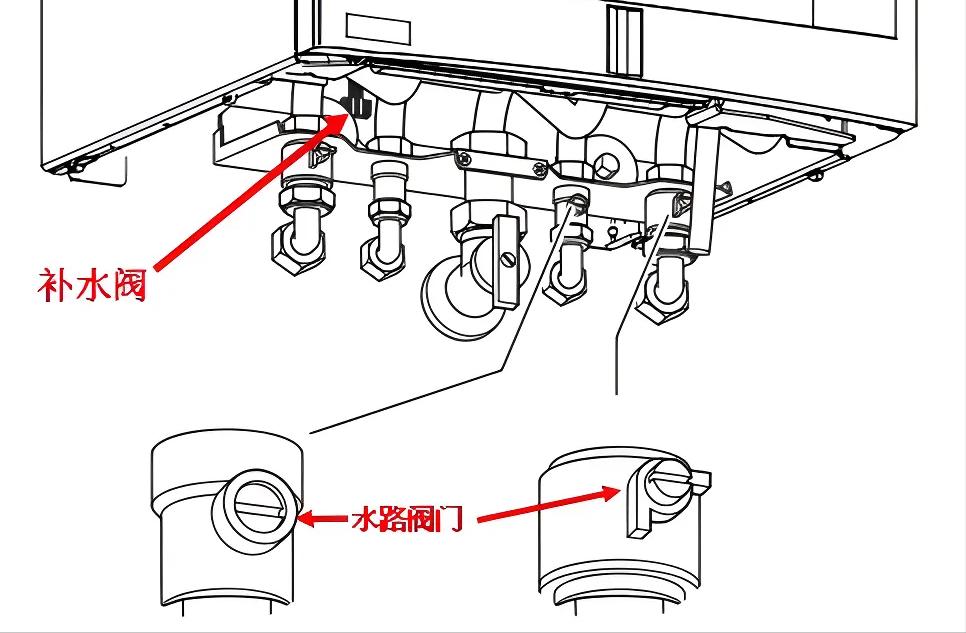 补水阀

水路阀门