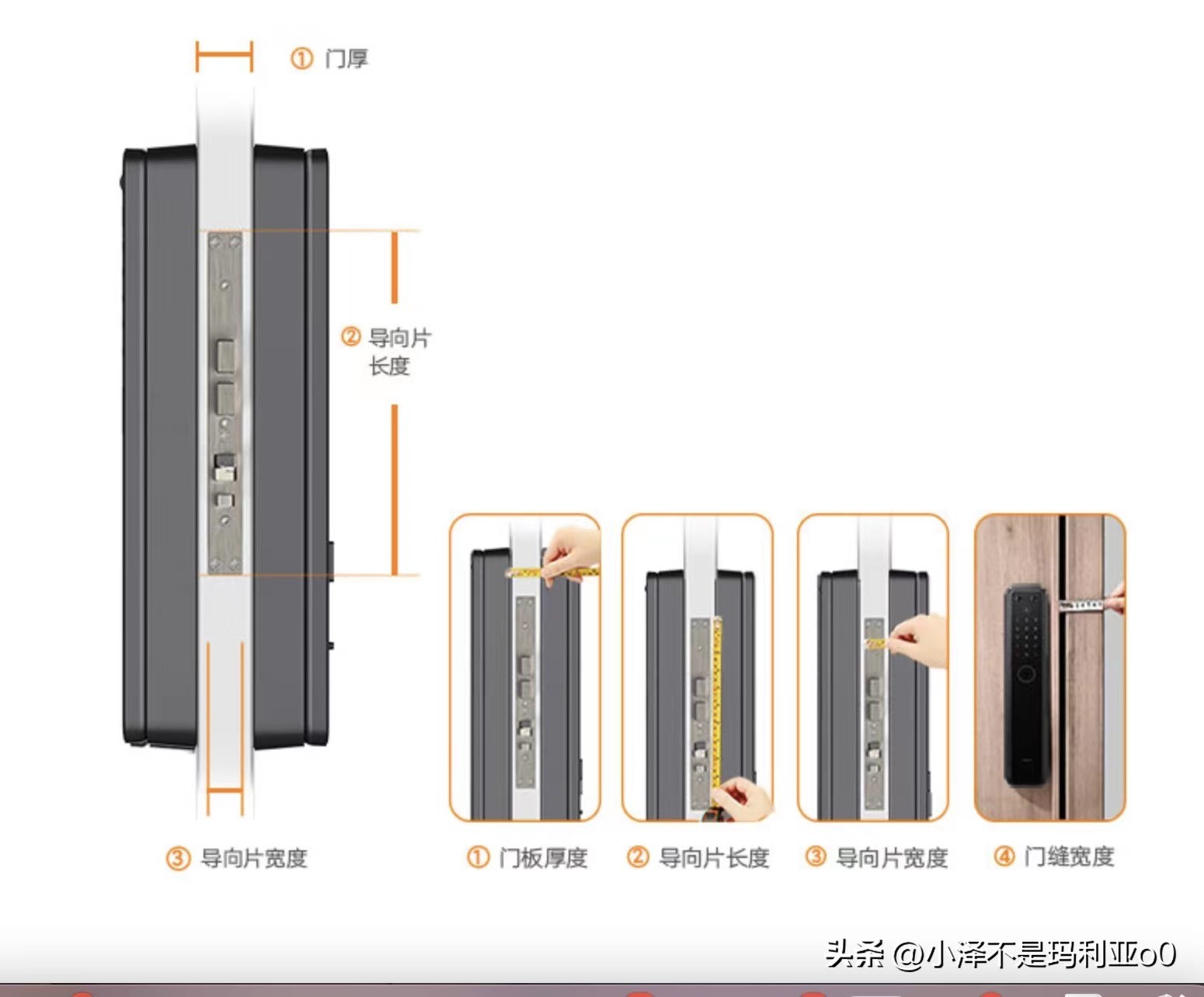 ① 门厚

② 导向片长度

③ 导向片宽度

① 门板厚度

② 导向片长度

③ 导向片宽度

④ 门缝宽度

头条 @小泽不是玛利亚o0