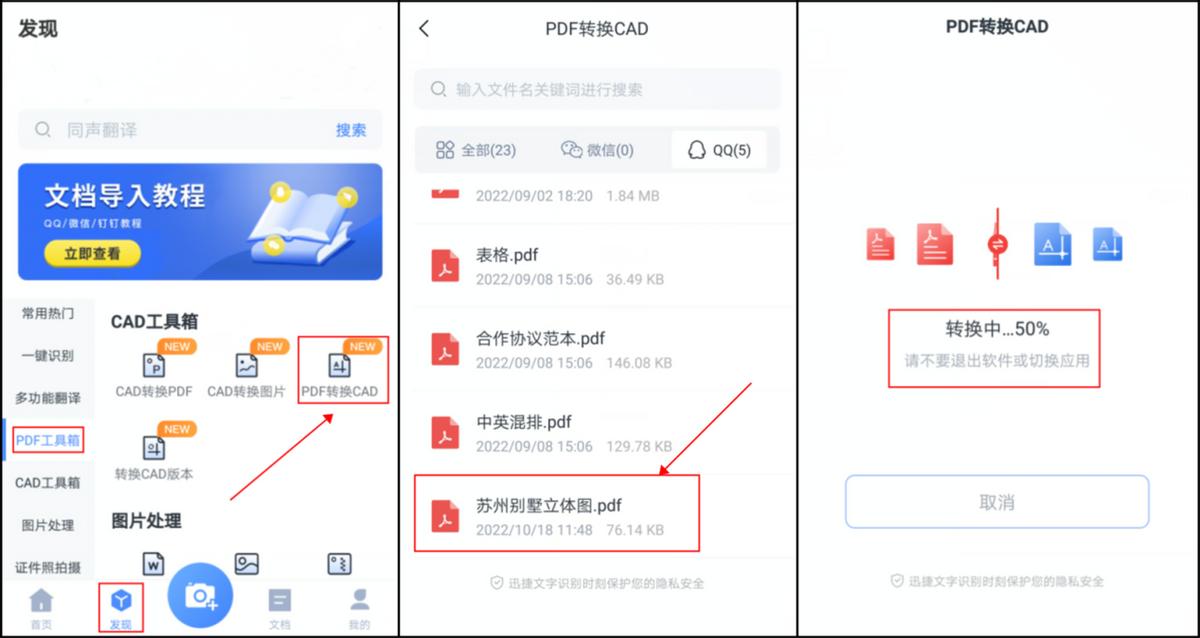 发现

同声翻译 搜索

文档导入教程
QQ/微信/钉钉教程
立即查看

常用热门
一键识别
多功能翻译
PDF工具箱
CAD工具箱
图片处理
证件照拍摄

CAD工具箱
NEW
CAD转换PDF
NEW
CAD转换图片
NEW
PDF转换CAD
NEW
转换CAD版本

图片处理

首页 发现 文档 我的

PDF转换CAD

输入文件名关键词进行搜索

全部(23) 微信(0) QQ(5)

2022/09/02 18:20 1.84 MB

表格.pdf
2022/09/08 15:06 36.49 KB

合作协议范本.pdf
2022/09/08 15:06 146.08 KB

中英混排.pdf
2022/09/08 15:06 129.78 KB

苏州别墅立体图.pdf
2022/10/18 11:48 76.14 KB

迅捷文字识别时刻保护您的隐私安全

PDF转换CAD

转换中...50%
请不要退出软件或切换应用

取消

迅捷文字识别时刻保护您的隐私安全