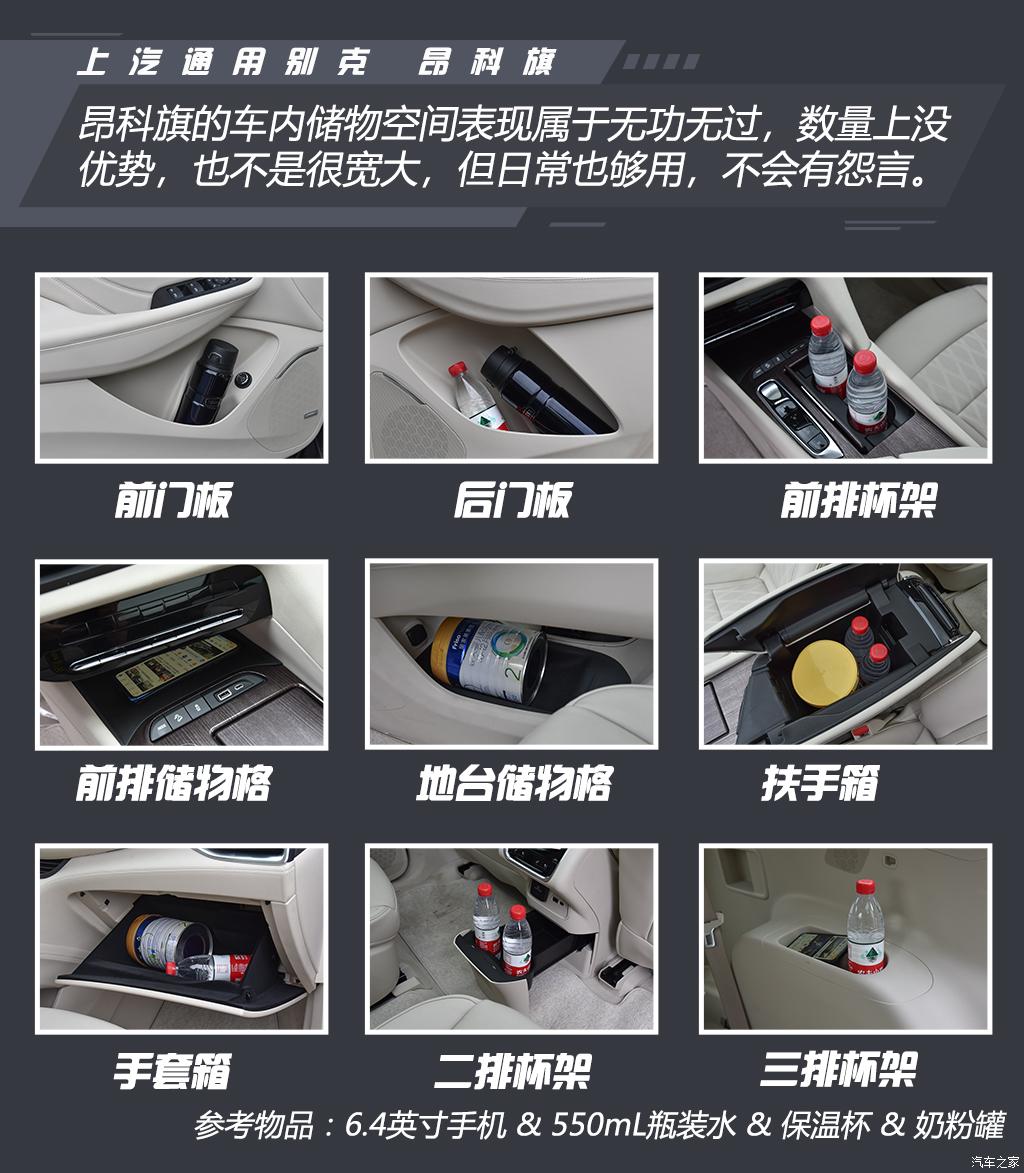 上汽通用别克　昂科旗

昂科旗的车内储物空间表现属于无功无过，数量上没优势，也不是很宽大，但日常也够用，不会有怨言。

前门板

后门板

前排杯架

前排储物格

地台储物格

扶手箱

手套箱

二排杯架

三排杯架

参考物品：6.4英寸手机 & 550mL瓶装水 & 保温杯 & 奶粉罐

汽车之家