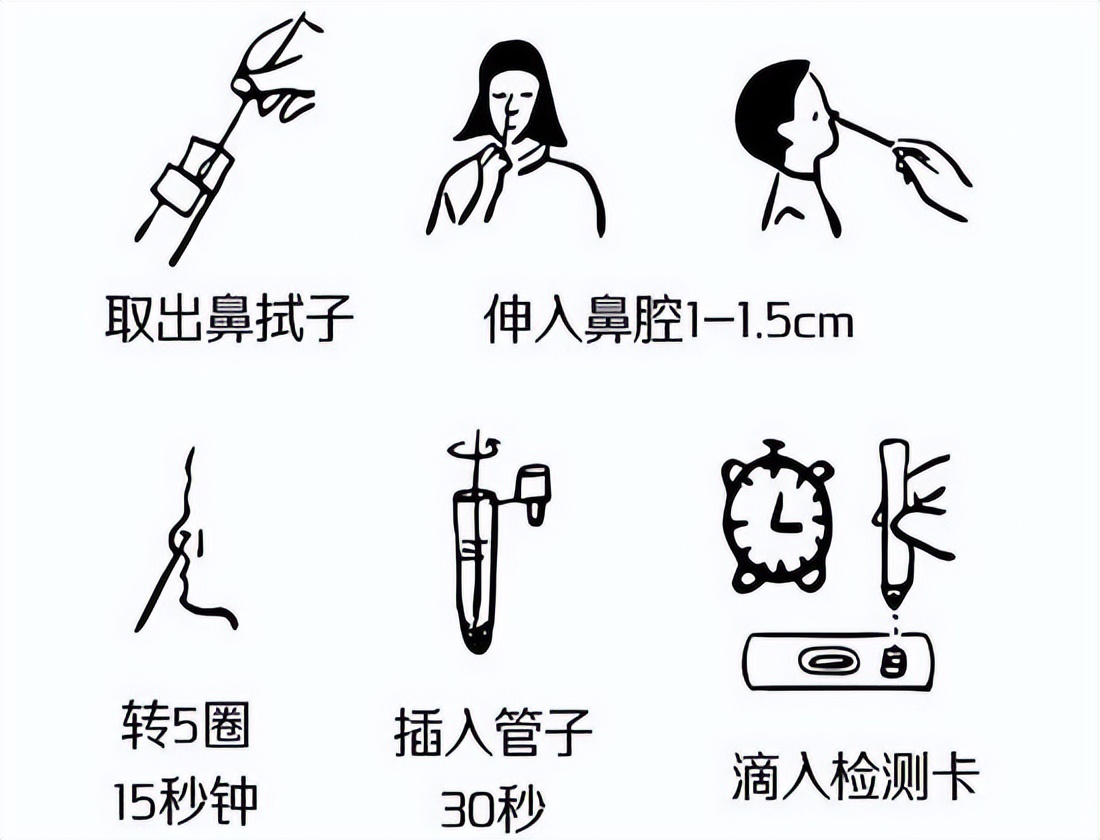 取出鼻拭子

伸入鼻腔1–1.5cm

转5圈
15秒钟

插入管子
30秒

滴入检测卡