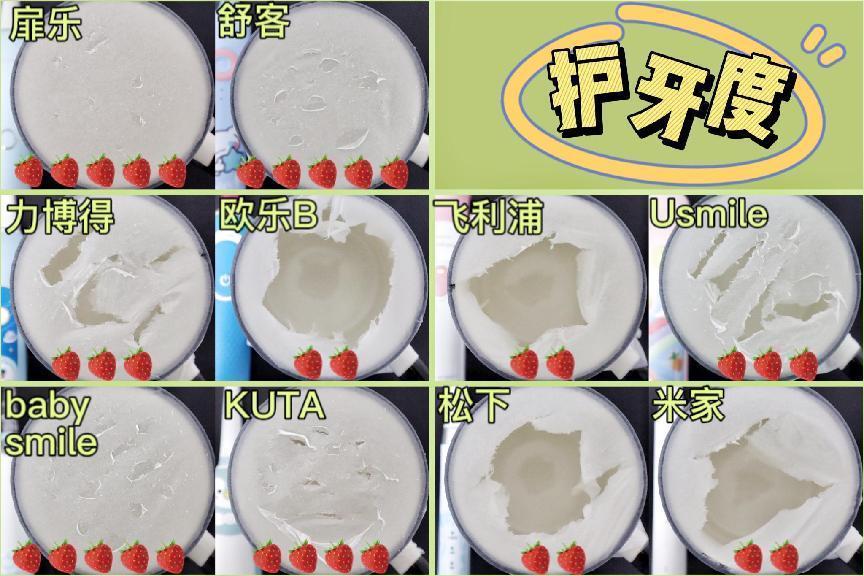 扉乐

舒客

护牙度

力博得

欧乐B

飞利浦

Usmile

baby smile

KUTA

松下

米家