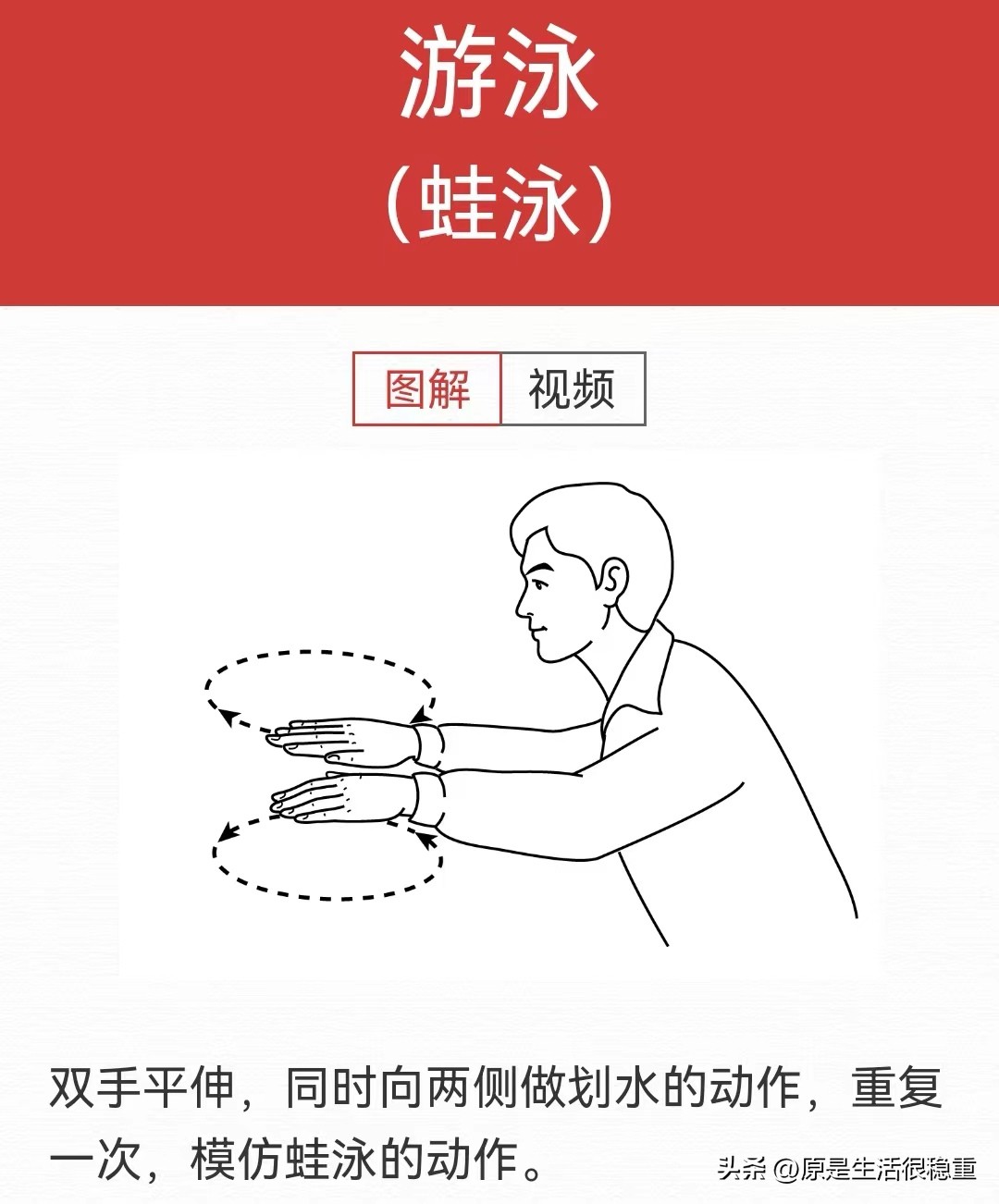 游泳
（蛙泳）

图解 视频

双手平伸，同时向两侧做划水的动作，重复一次，模仿蛙泳的动作。

头条 @原是生活很稳重