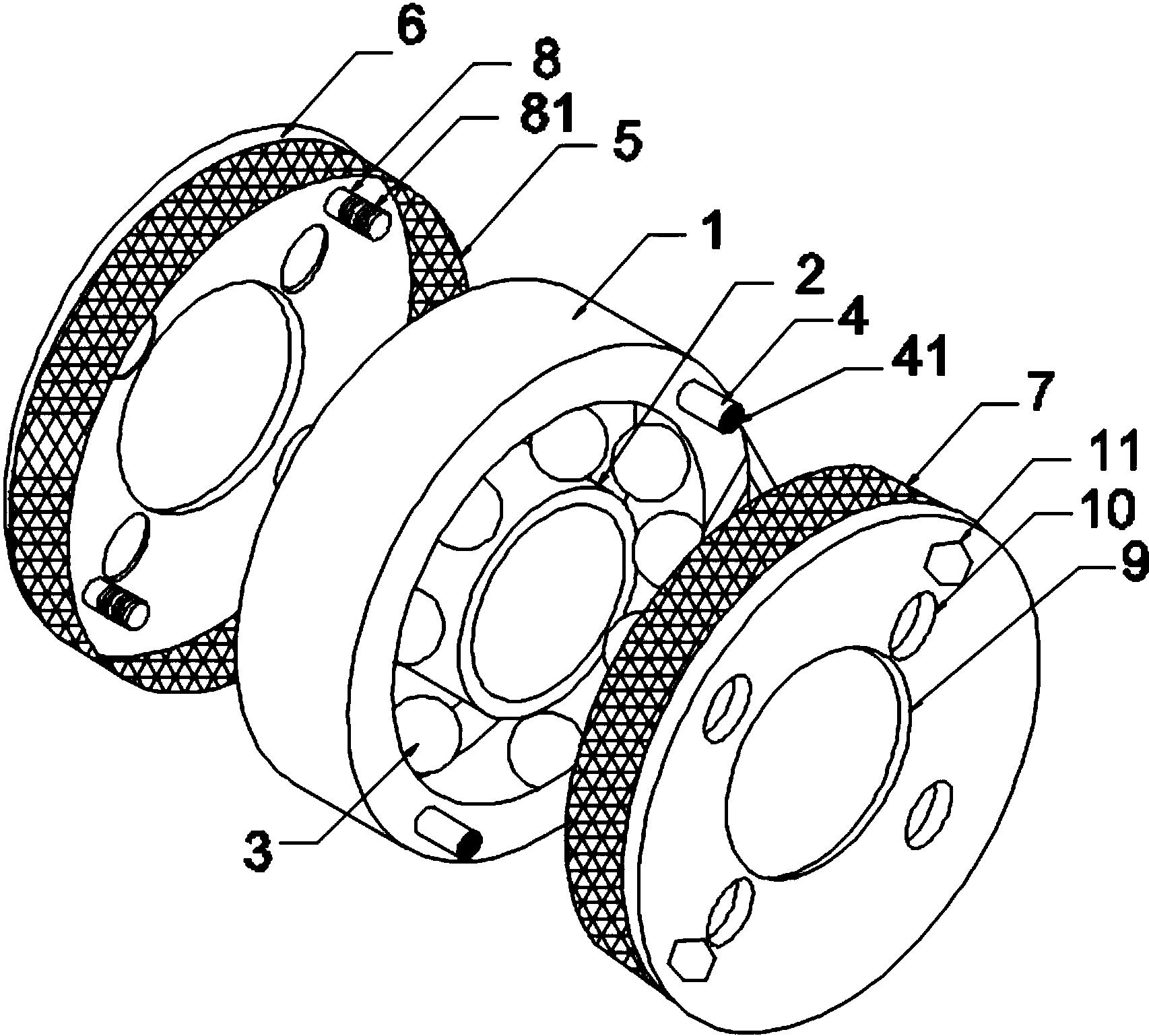 6
8
81
5
1
2
4
41
7
11
10
9
3