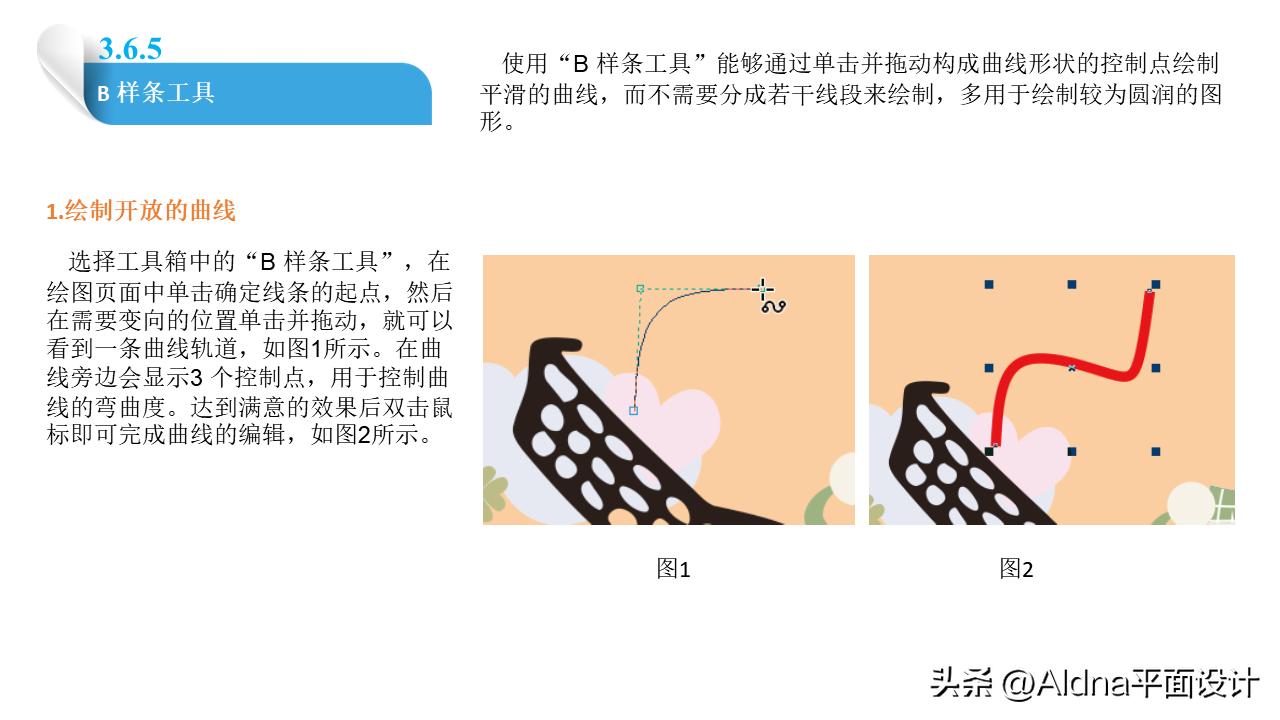 3.6.5
B 样条工具

使用“B 样条工具”能够通过单击并拖动构成曲线形状的控制点绘制平滑的曲线，而不需要分成若干线段来绘制，多用于绘制较为圆润的图形。

1.绘制开放的曲线

选择工具箱中的“B 样条工具”，在绘图页面中单击确定线条的起点，然后在需要变向的位置单击并拖动，就可以看到一条曲线轨道，如图1所示。在曲线旁边会显示3 个控制点，用于控制曲线的弯曲度。达到满意的效果后双击鼠标即可完成曲线的编辑，如图2所示。

图1

图2

头条 @Aldna平面设计