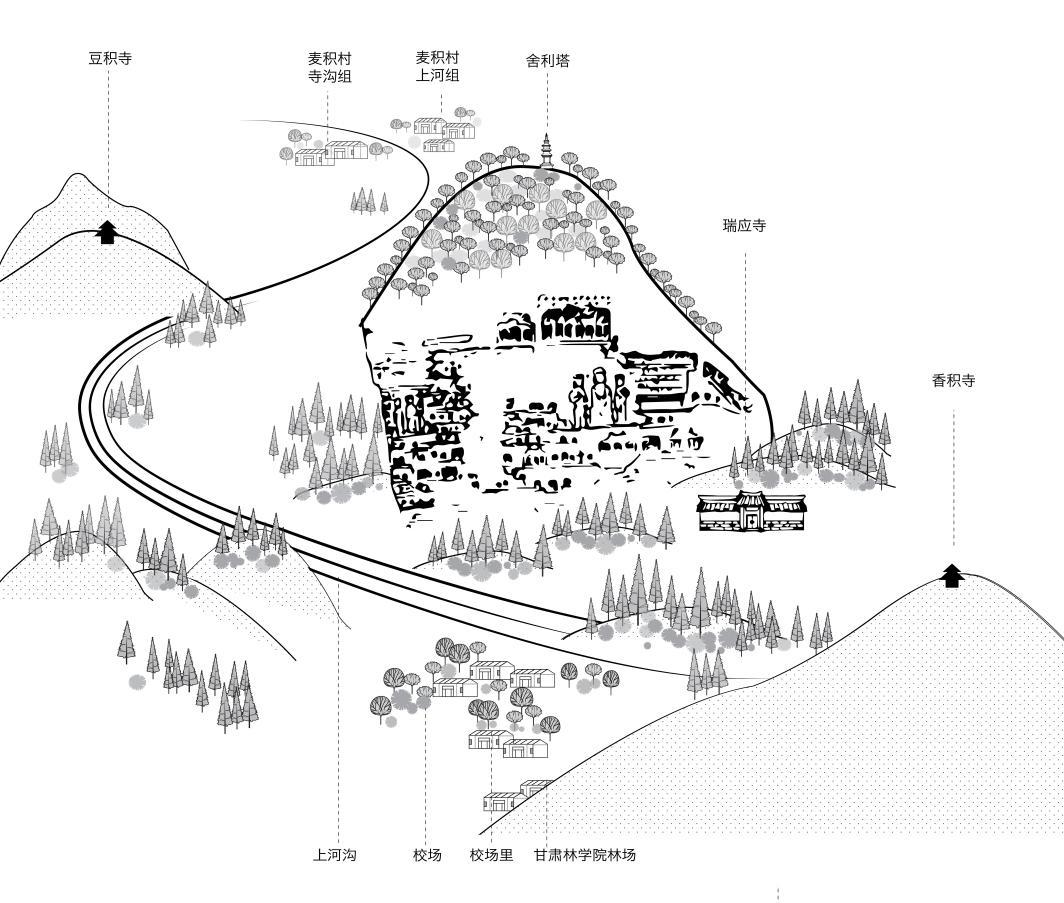 豆积寺

麦积村
寺沟组

麦积村
上河组

舍利塔

瑞应寺

香积寺

上河沟

校场

校场里

甘肃林学院林场