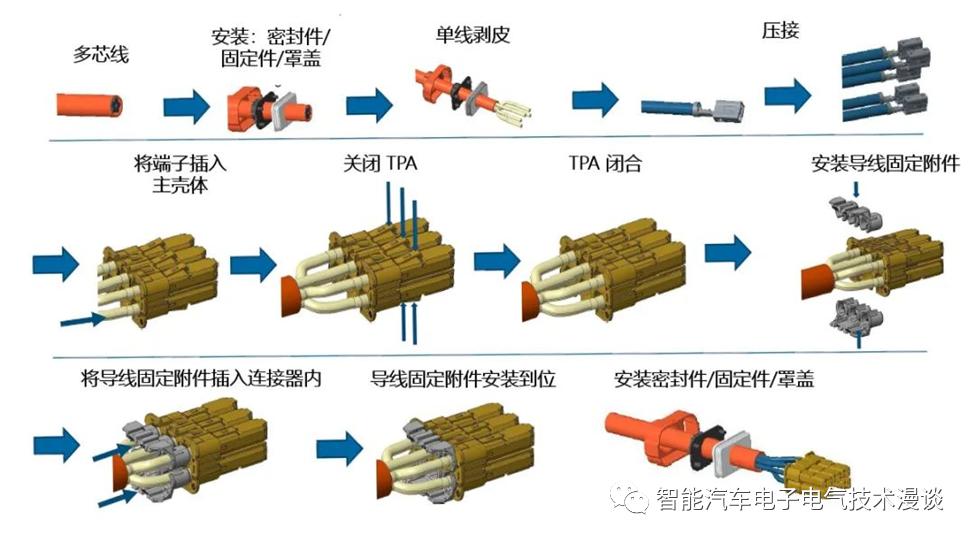 多芯线

安装：密封件/固定件/罩盖

单线剥皮

压接

将端子插入主壳体

关闭 TPA

TPA 闭合

安装导线固定附件

将导线固定附件插入连接器内

导线固定附件安装到位

安装密封件/固定件/罩盖

智能汽车电子电气技术漫谈