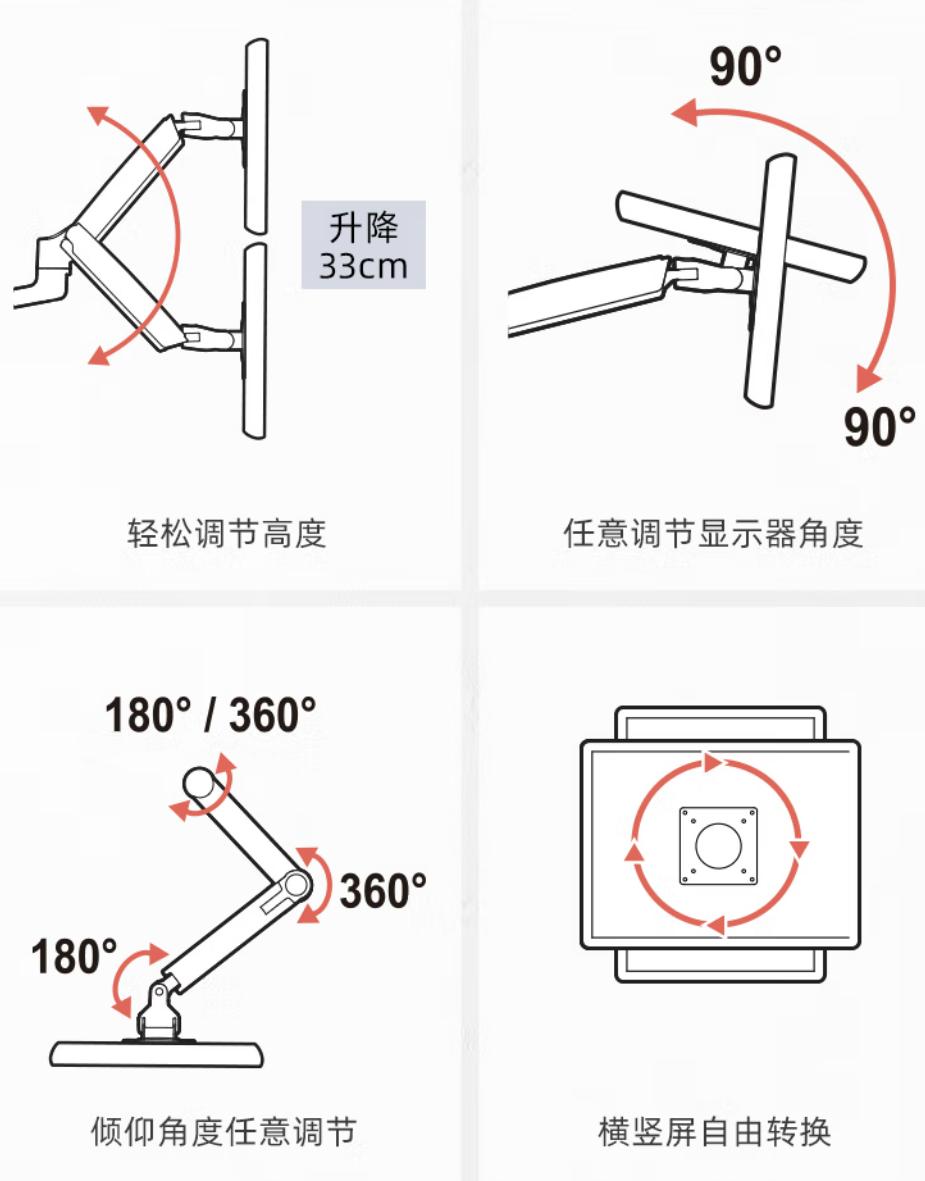 升降
33cm

轻松调节高度

90°

90°

任意调节显示器角度

180° / 360°

360°

180°

倾仰角度任意调节

横竖屏自由转换