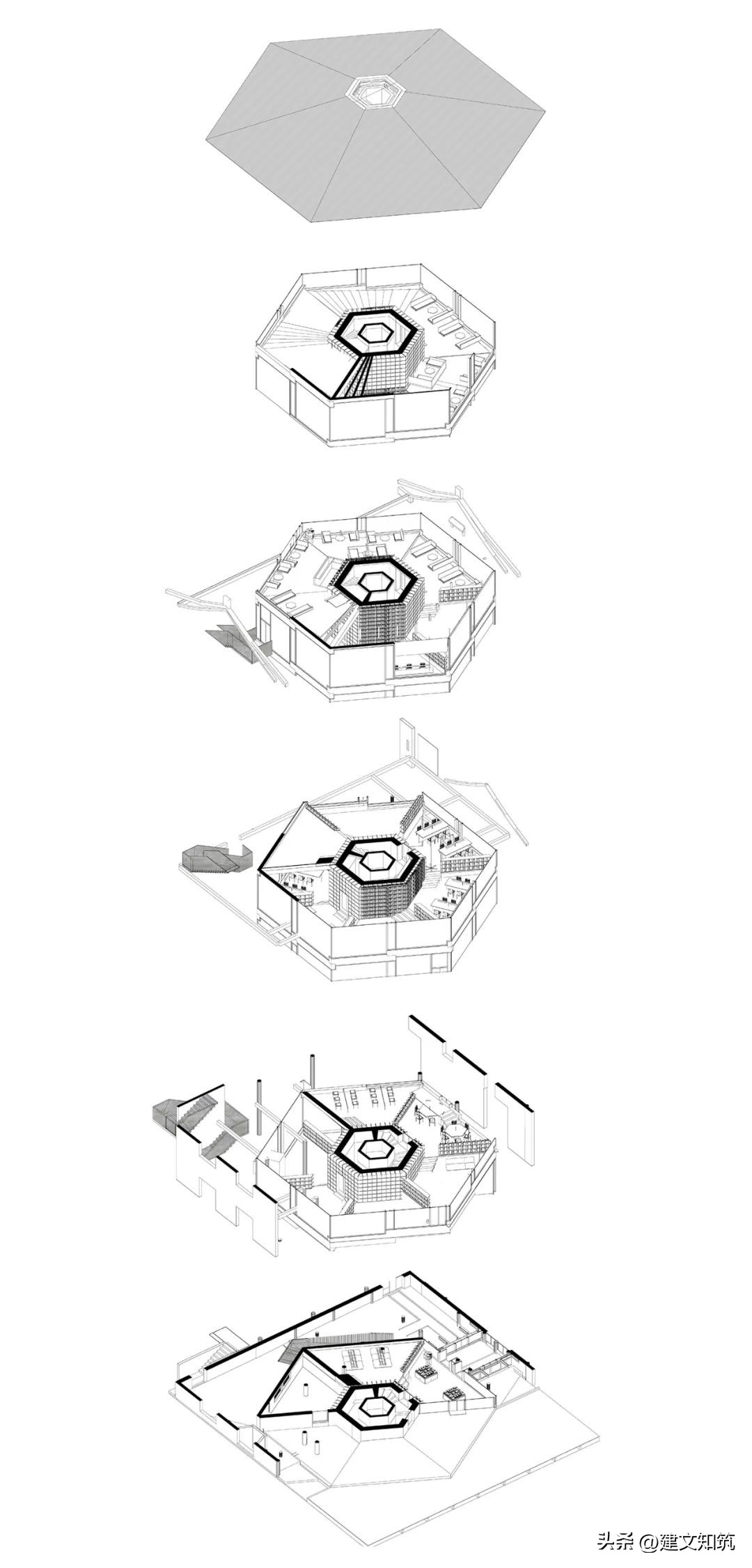 头条 @建文知筑