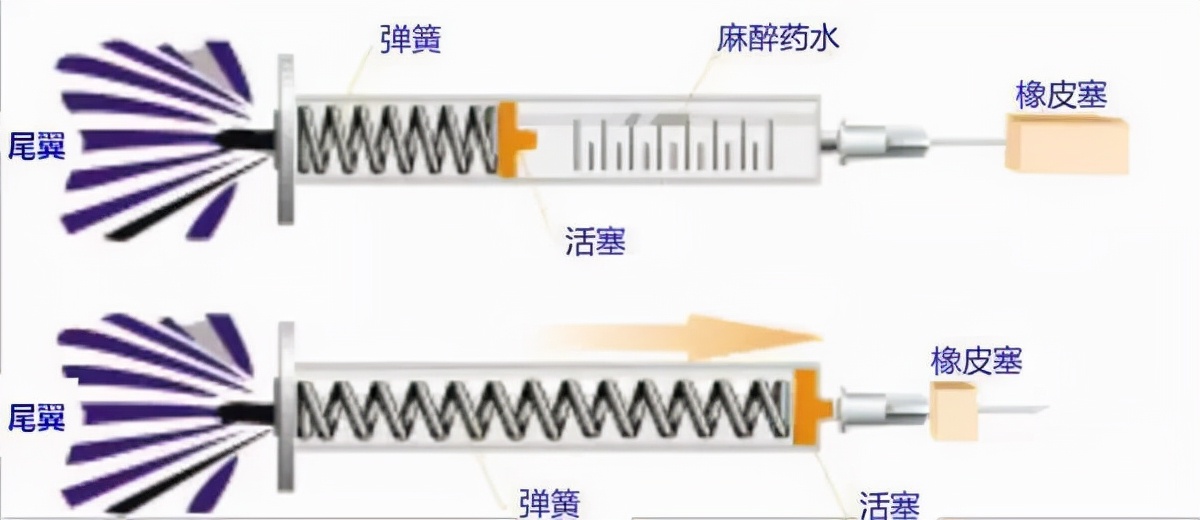 弹簧
麻醉药水
橡皮塞
尾翼
活塞

橡皮塞
尾翼
弹簧
活塞