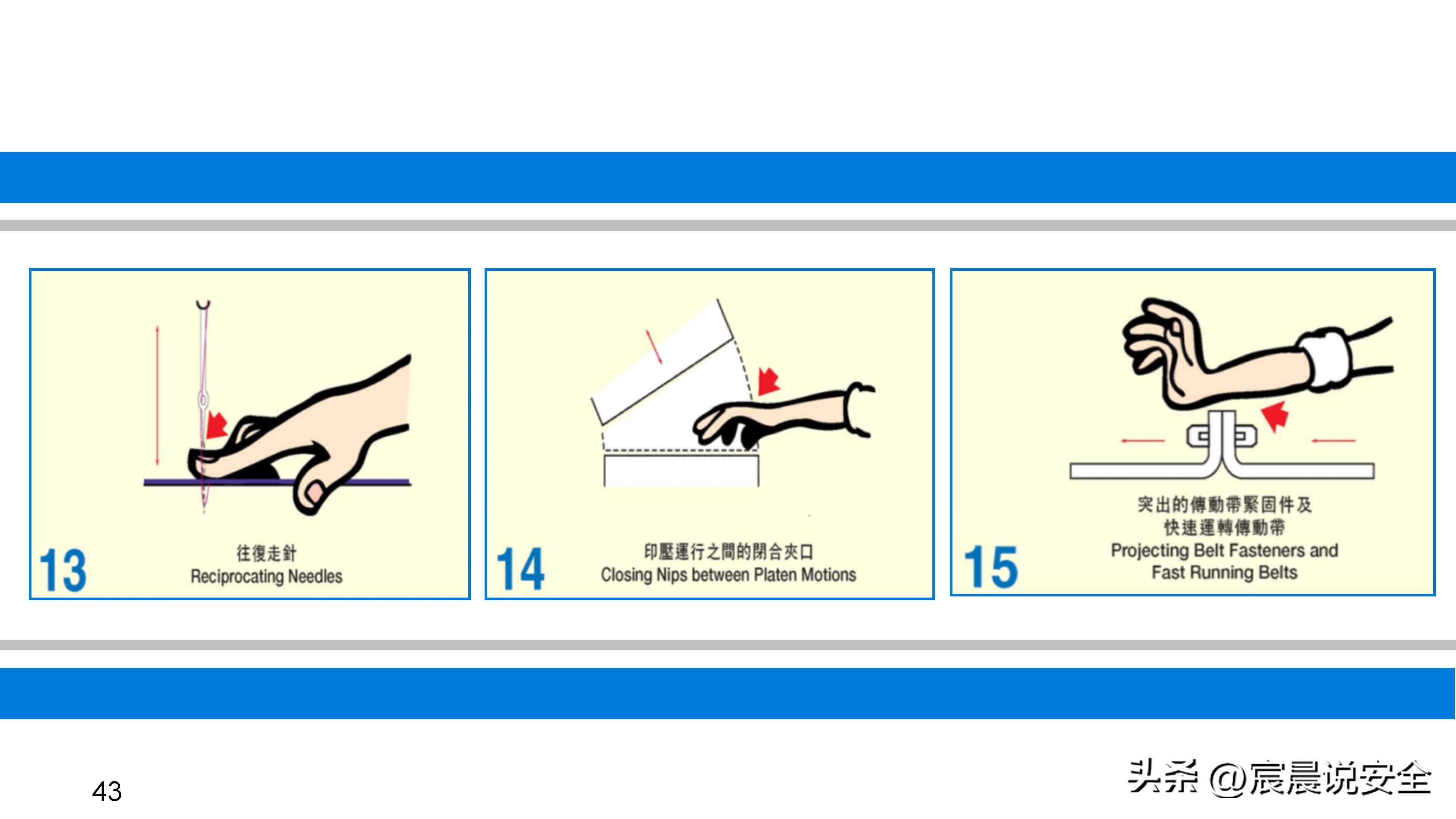 13
往復走針
Reciprocating Needles

14
印壓運行之間的閉合夾口
Closing Nips between Platen Motions

15
突出的傳動帶緊固件及
快速運轉傳動帶
Projecting Belt Fasteners and
Fast Running Belts

43

头条 @宸晨说安全