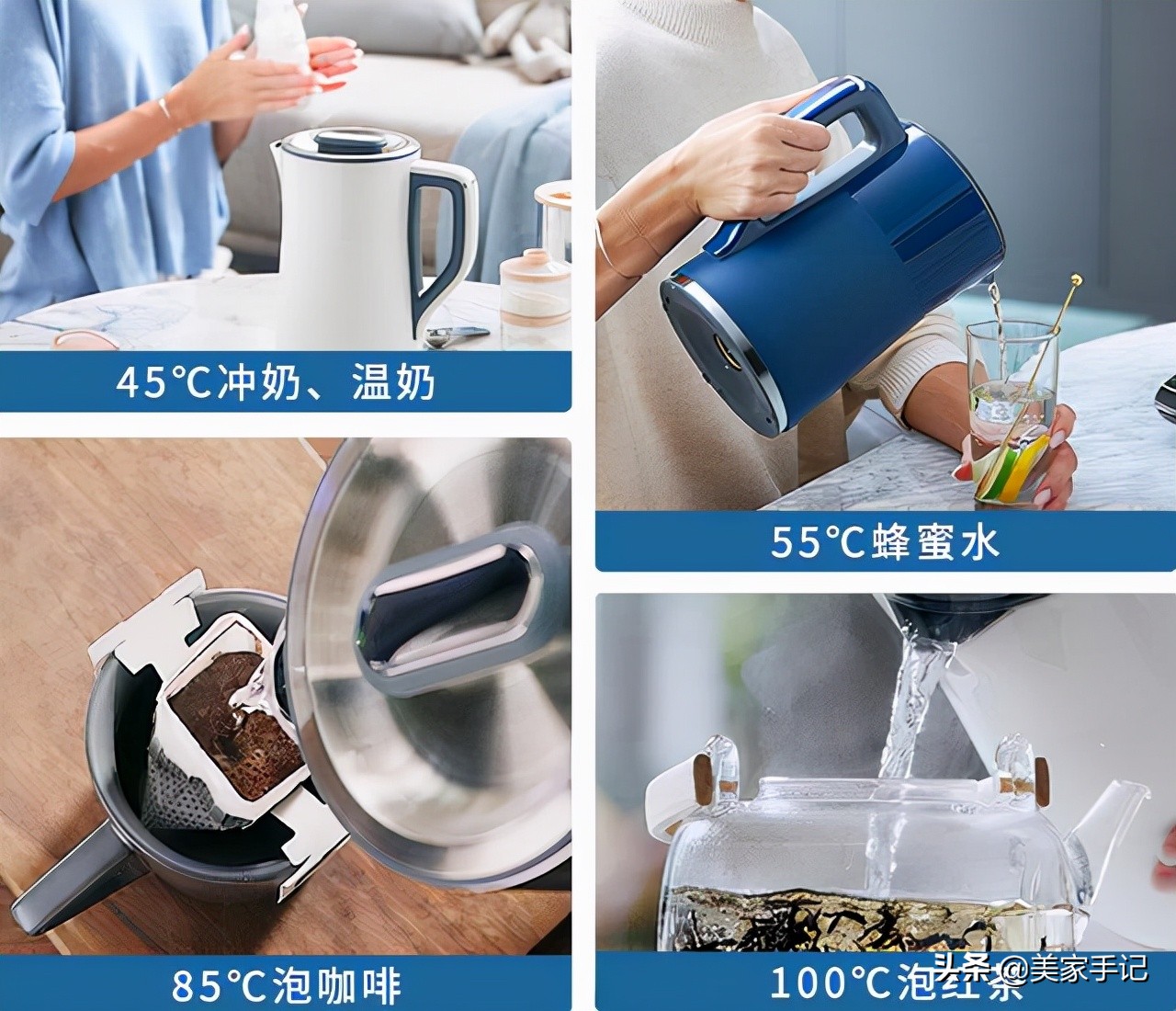 45℃冲奶、温奶

55℃蜂蜜水

85℃泡咖啡

100℃泡红茶

头条 @美家手记