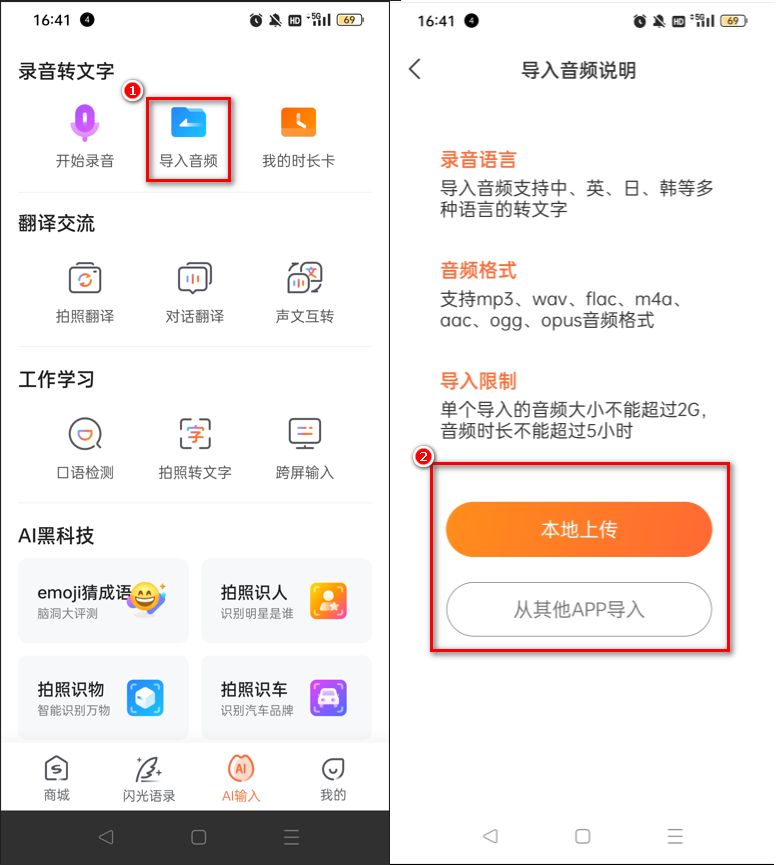 16:41 4 HD 5G 69

录音转文字

1

开始录音 导入音频 我的时长卡

翻译交流

拍照翻译 对话翻译 声文互转

工作学习

口语检测 拍照转文字 跨屏输入

AI黑科技

emoji猜成语
脑洞大评测

拍照识人
识别明星是谁

拍照识物
智能识别万物

拍照识车
识别汽车品牌

商城 闪光语录 AI输入 我的

16:41 4 HD 5G 69

导入音频说明

录音语言
导入音频支持中、英、日、韩等多种语言的转文字

音频格式
支持mp3、wav、flac、m4a、aac、ogg、opus音频格式

导入限制
单个导入的音频大小不能超过2G，音频时长不能超过5小时

2

本地上传

从其他APP导入