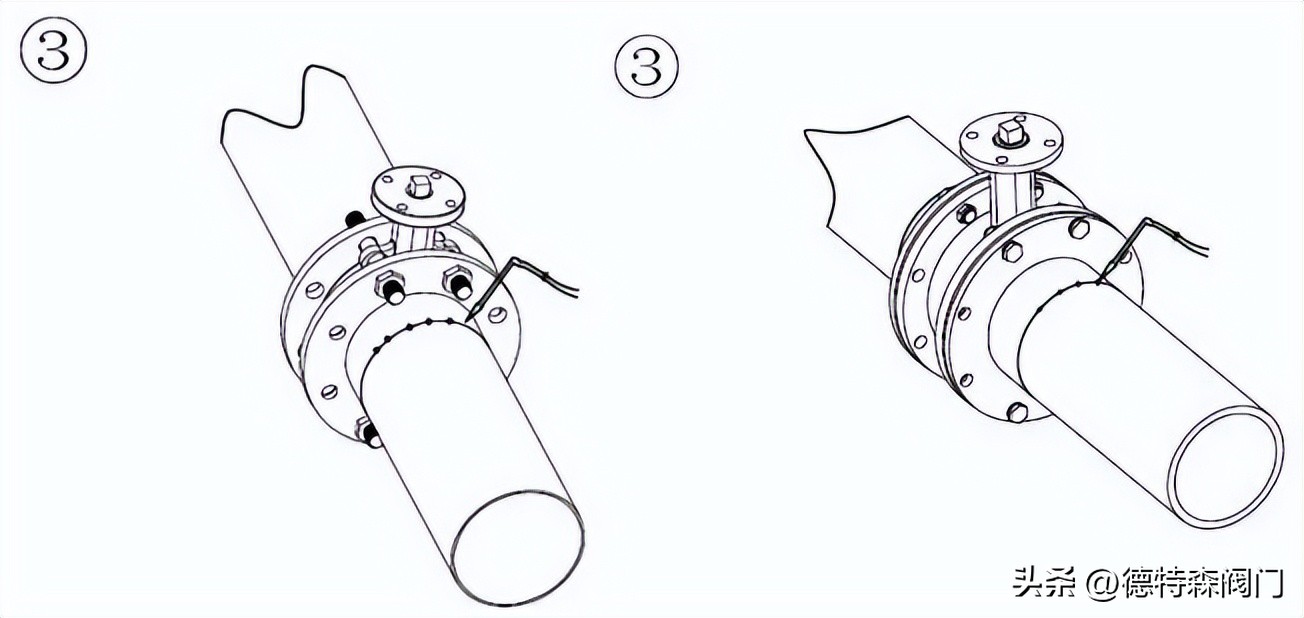 ③

③

头条 @德特森阀门