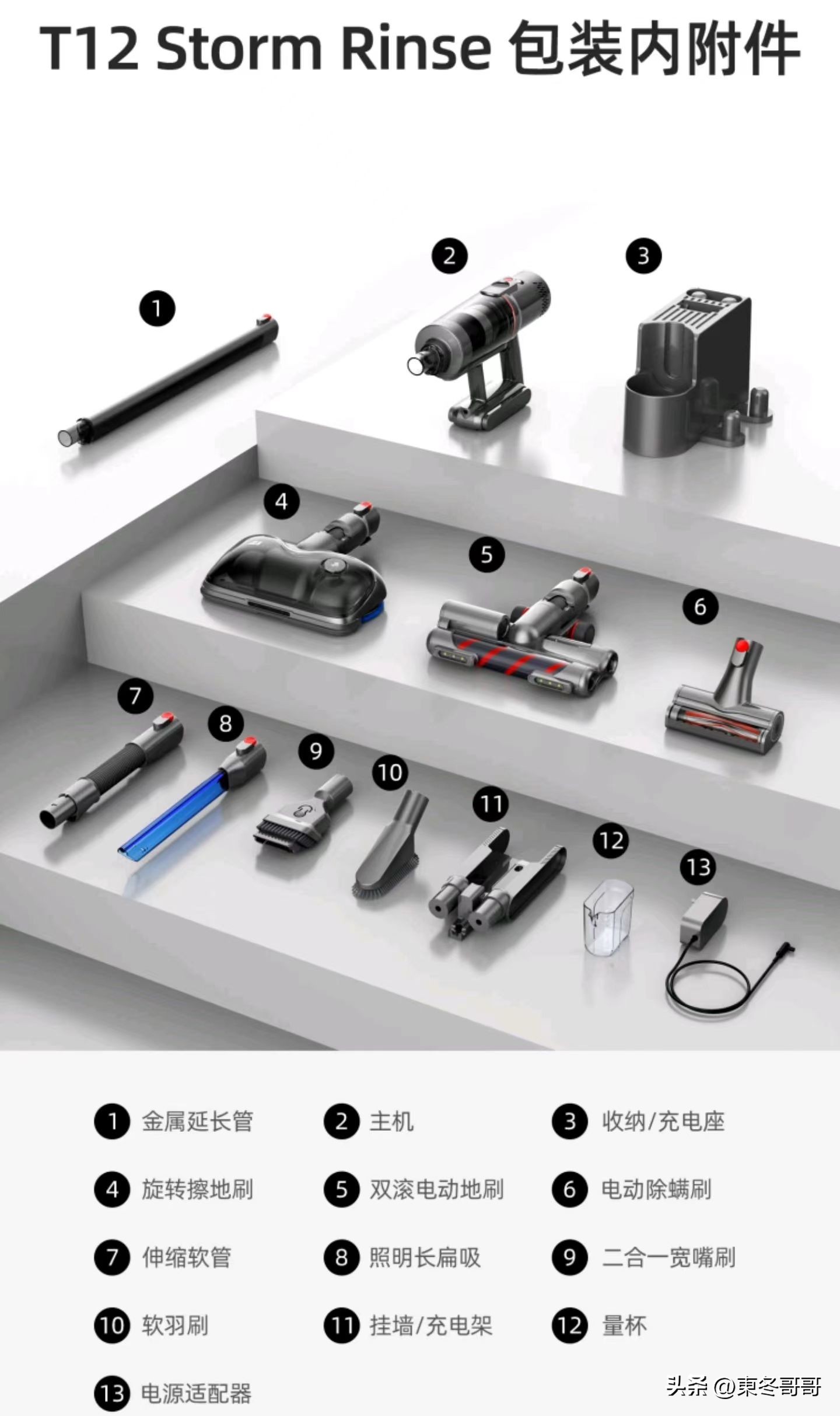 T12 Storm Rinse 包装内附件

1

2

3

4

5

6

7

8

9

10

11

12

13

1 金属延长管
2 主机
3 收纳/充电座

4 旋转擦地刷
5 双滚电动地刷
6 电动除螨刷

7 伸缩软管
8 照明长扁吸
9 二合一宽嘴刷

10 软羽刷
11 挂墙/充电架
12 量杯

13 电源适配器

头条 @東冬哥哥