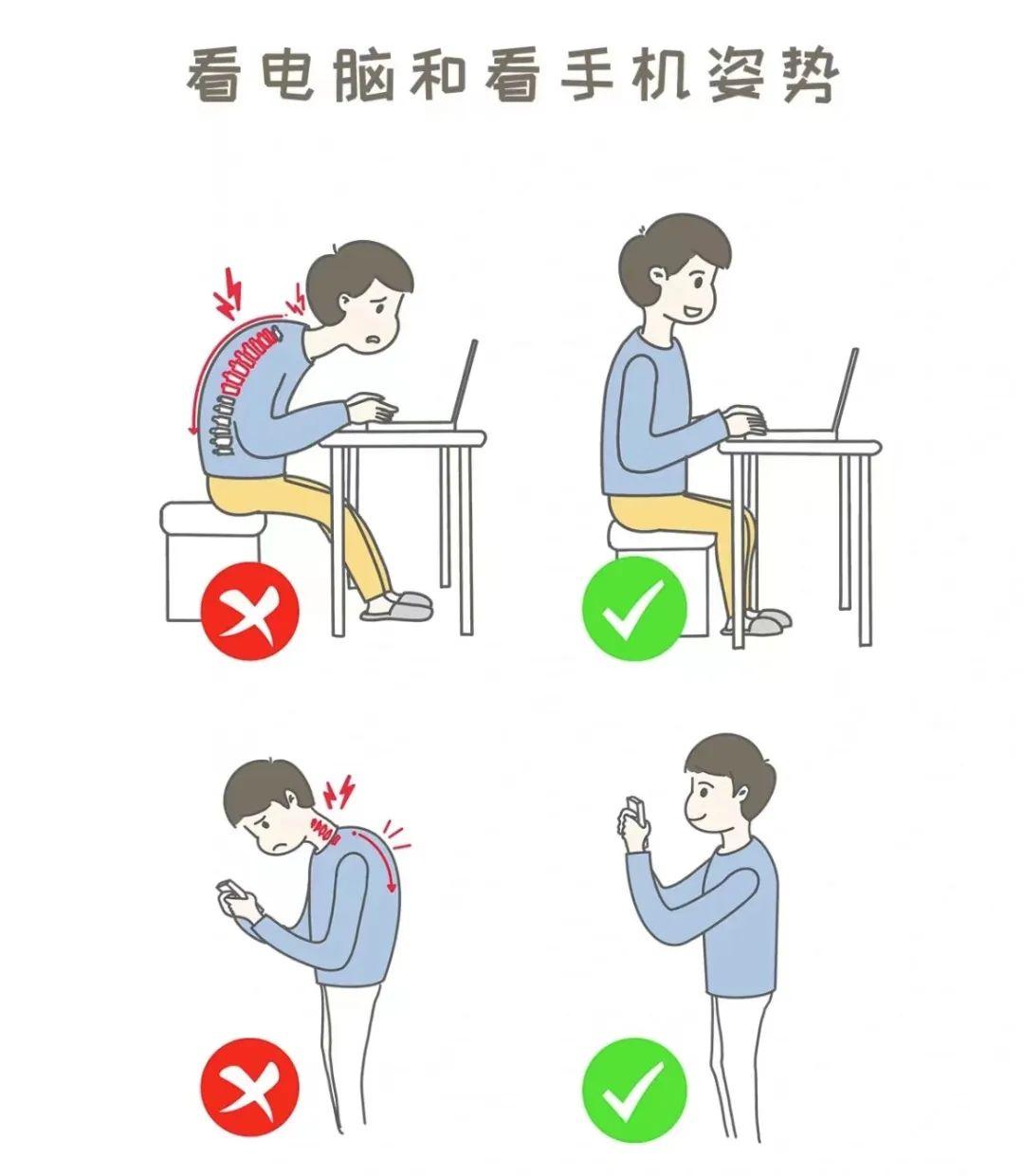 看电脑和看手机姿势