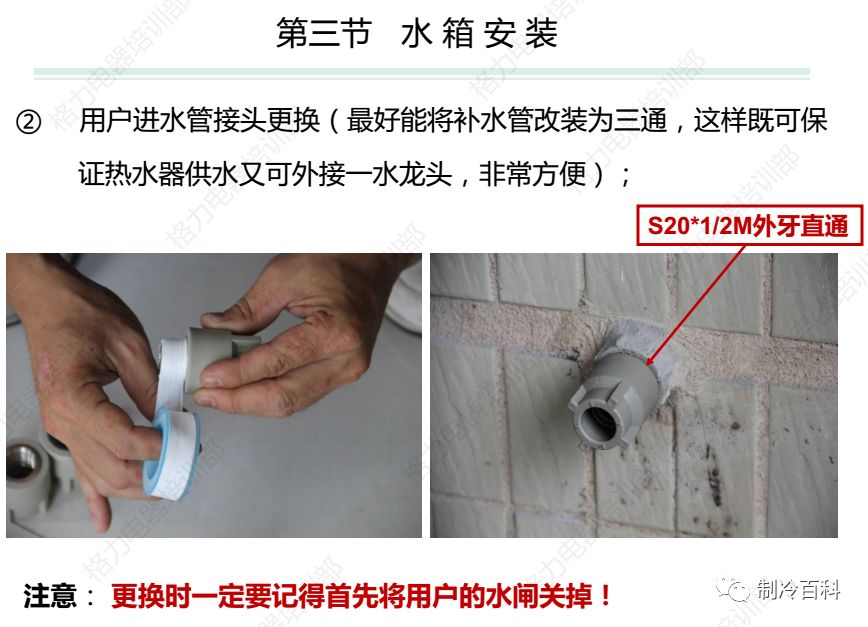 第三节 水箱安装

② 用户进水管接头更换（最好能将补水管改装为三通，这样既可保证热水器供水又可外接一水龙头，非常方便）；

S20*1/2M外牙直通

注意： 更换时一定要记得首先将用户的水闸关掉！

制冷百科

格力电器培训部