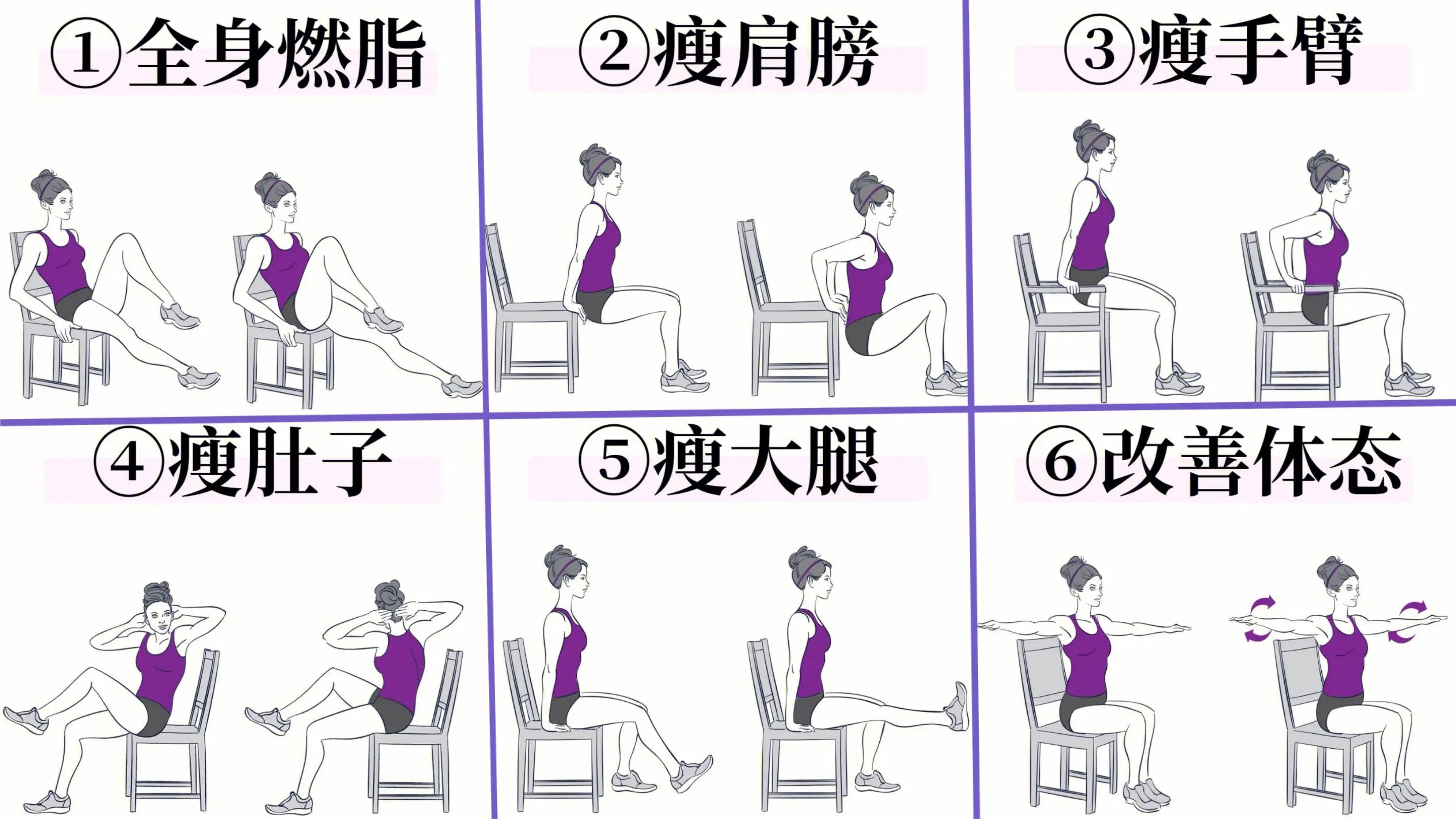 ①全身燃脂

②瘦肩膀

③瘦手臂

④瘦肚子

⑤瘦大腿

⑥改善体态