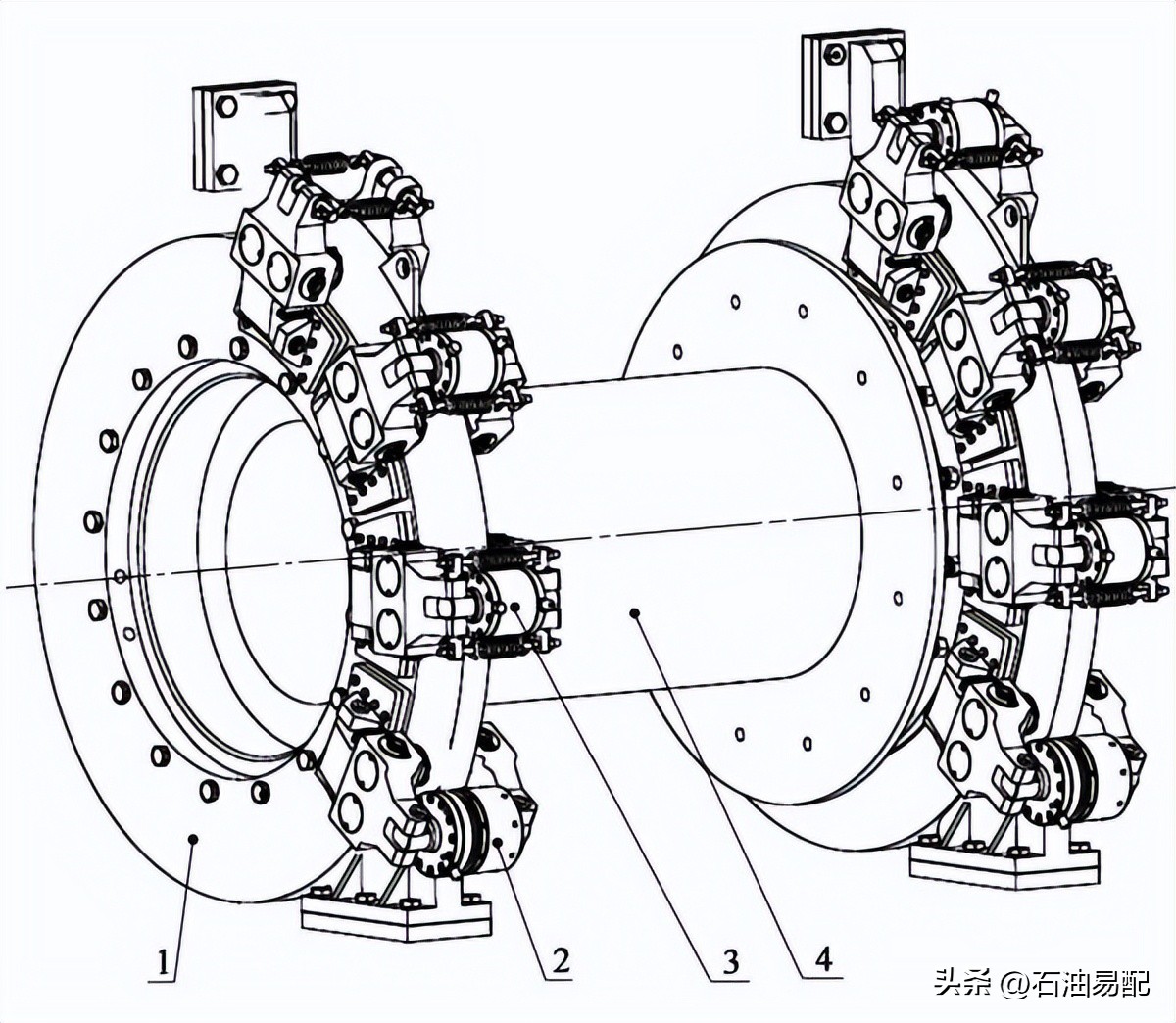 1
2
3
4
头条 @石油易配