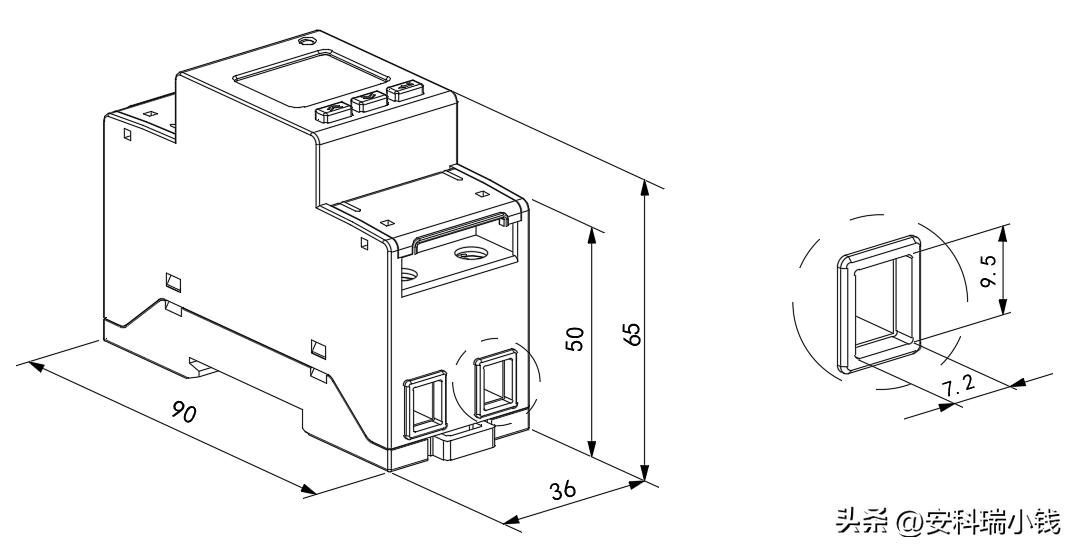 90
36
50
65
9.5
7.2
头条 @安科瑞小钱