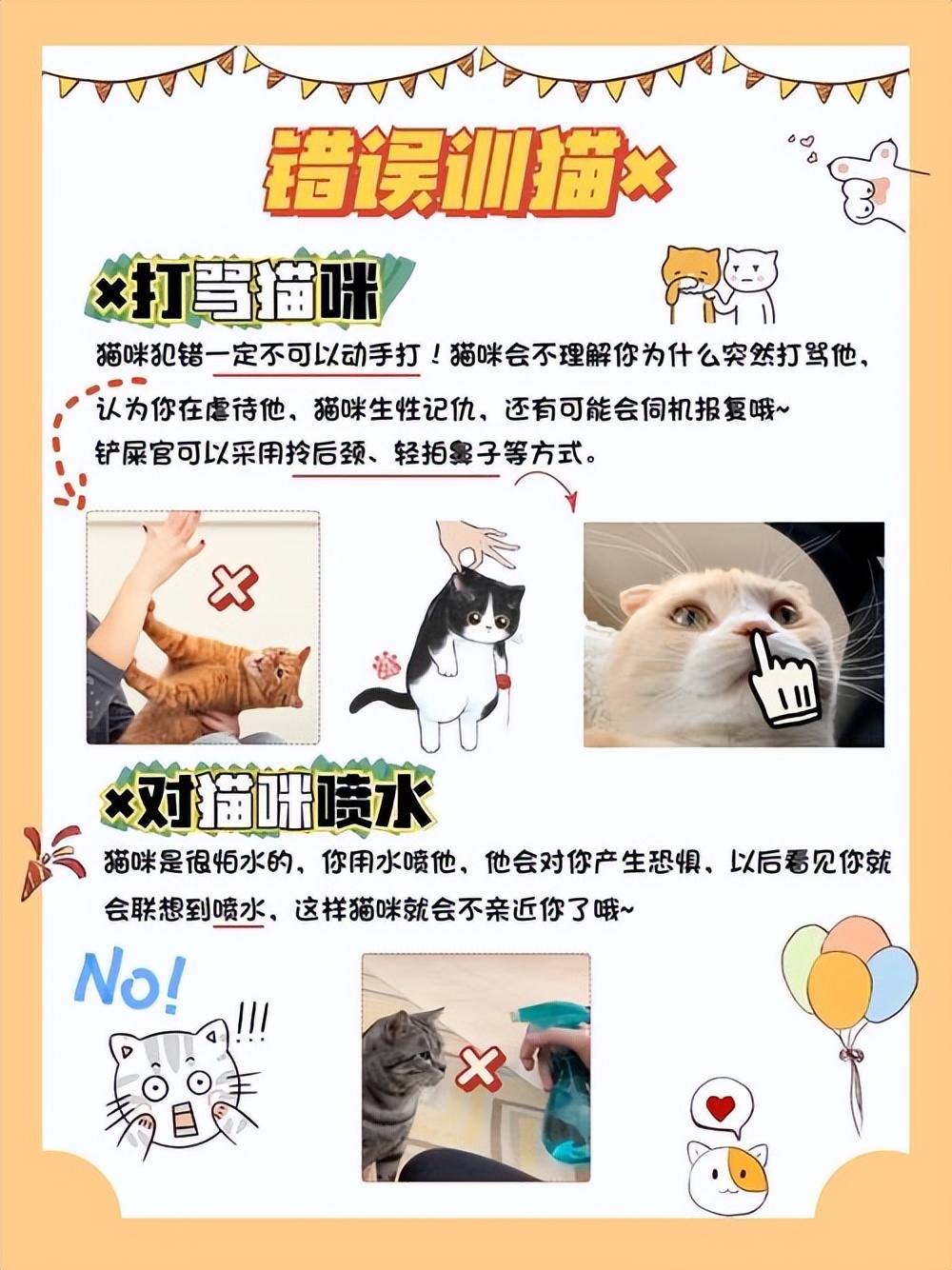 错误训猫×

×打骂猫咪

猫咪犯错一定不可以动手打！猫咪会不理解你为什么突然打骂他，认为你在虐待他，猫咪生性记仇，还有可能会伺机报复哦~
铲屎官可以采用拎后颈、轻拍鼻子等方式。

×对猫咪喷水

猫咪是很怕水的，你用水喷他，他会对你产生恐惧，以后看见你就会联想到喷水，这样猫咪就会不亲近你了哦~

No!
!!!