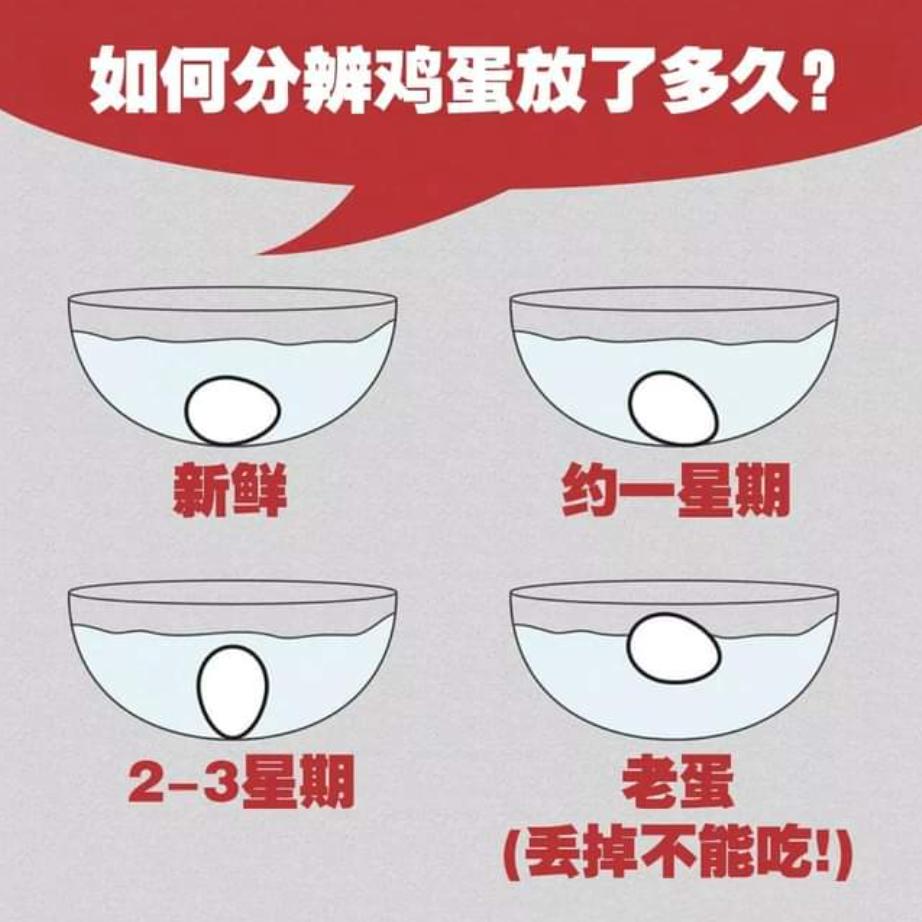 如何分辨鸡蛋放了多久？

新鲜

约一星期

2-3星期

老蛋
(丢掉不能吃!)