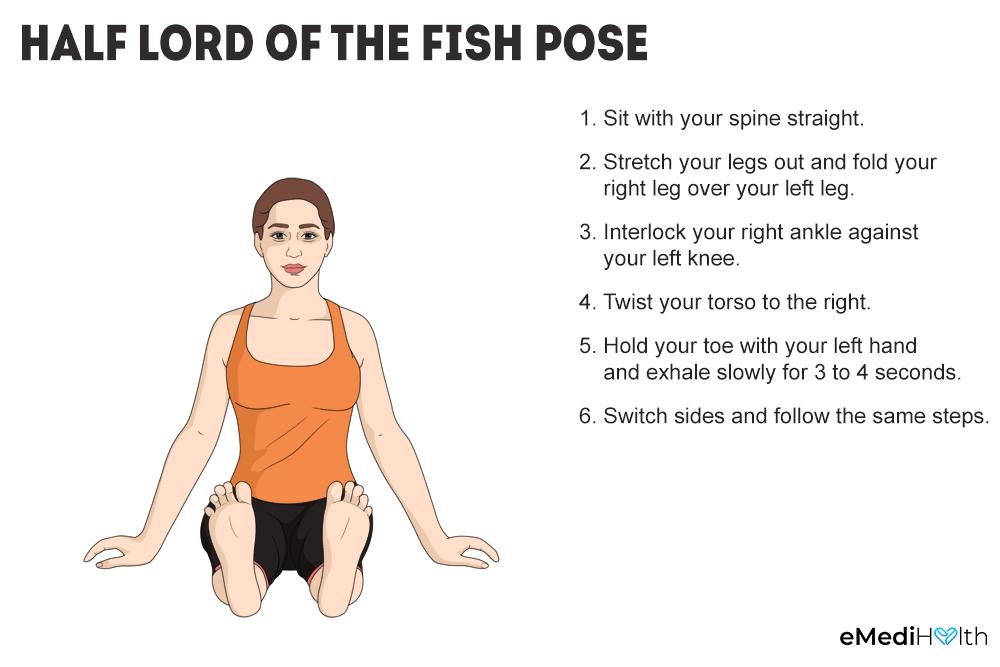 HALF LORD OF THE FISH POSE

1. Sit with your spine straight.

2. Stretch your legs out and fold your right leg over your left leg.

3. Interlock your right ankle against your left knee.

4. Twist your torso to the right.

5. Hold your toe with your left hand and exhale slowly for 3 to 4 seconds.

6. Switch sides and follow the same steps.

eMediHealth