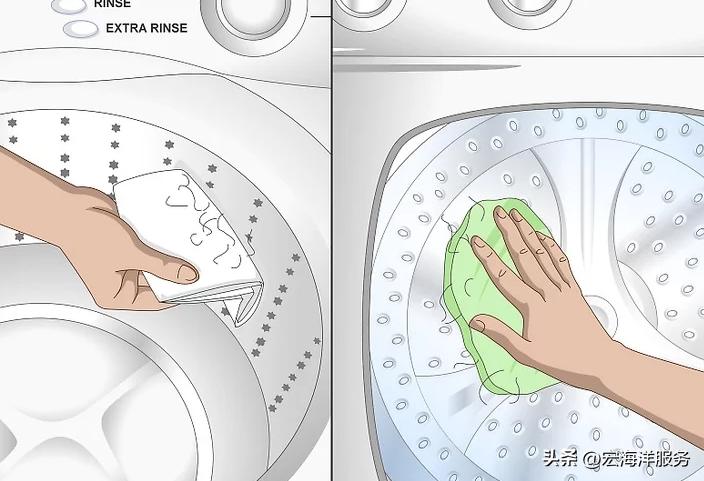 RINSE
EXTRA RINSE

头条 @宏海洋服务