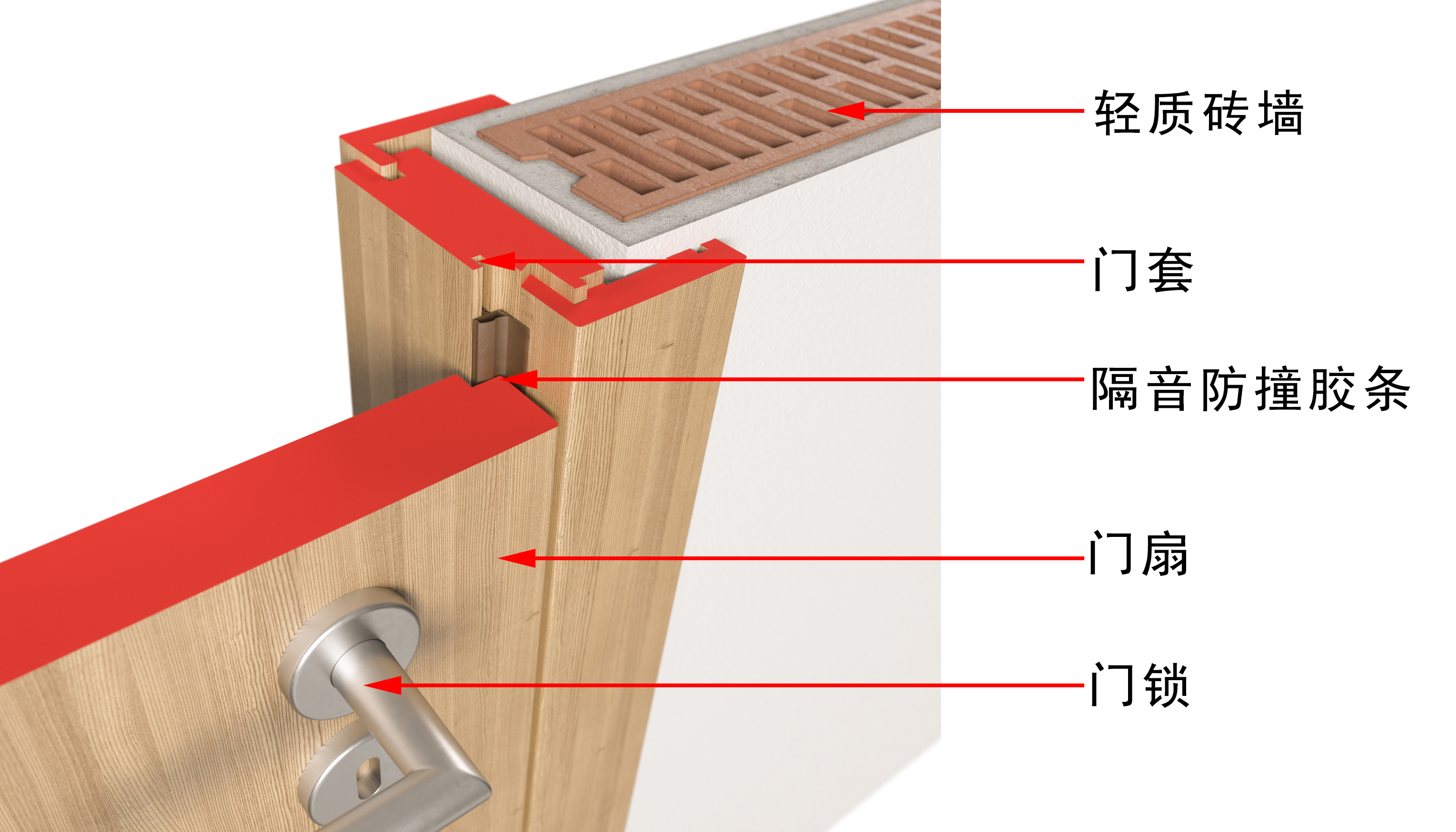 轻质砖墙

门套

隔音防撞胶条

门扇

门锁