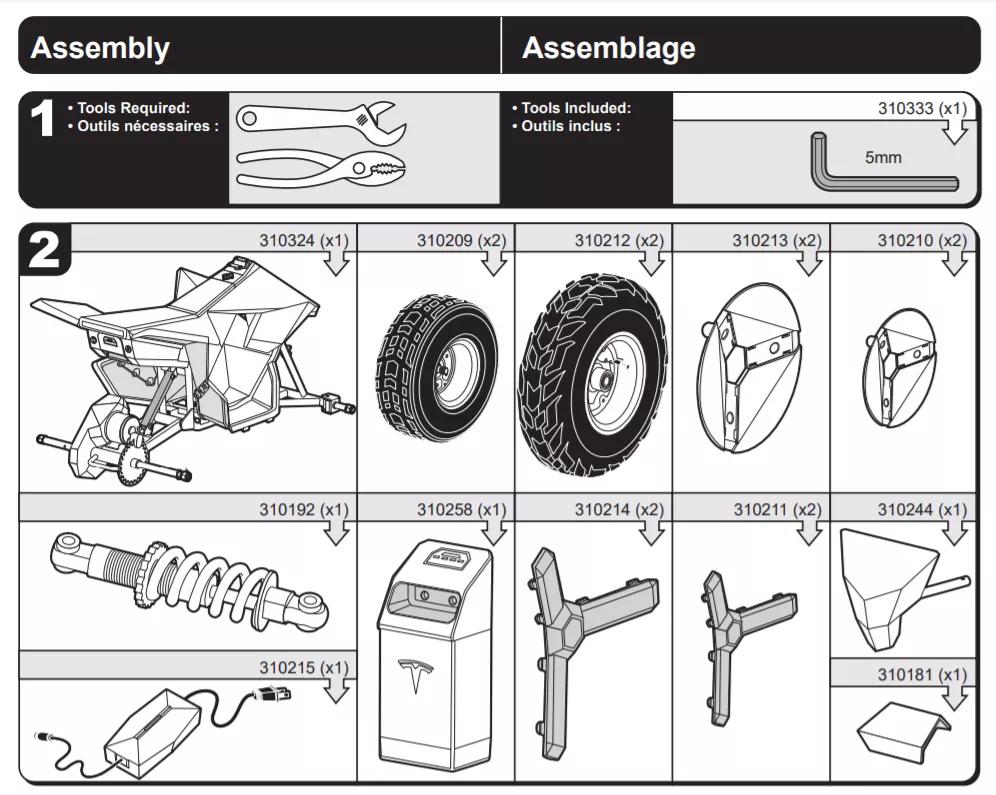 Assembly

Assemblage

1

• Tools Required:
• Outils nécessaires :

• Tools Included:
• Outils inclus :

310333 (x1)

5mm

2

310324 (x1)

310209 (x2)

310212 (x2)

310213 (x2)

310210 (x2)

310192 (x1)

310258 (x1)

310214 (x2)

310211 (x2)

310244 (x1)

310215 (x1)

310181 (x1)