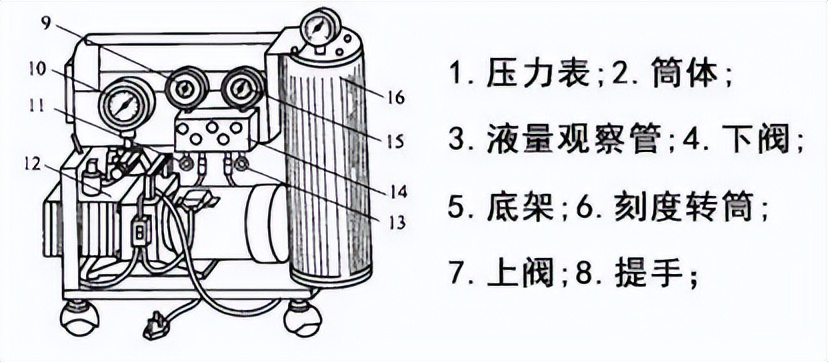 9
10
11
12
16
15
14
13

1. 压力表;2. 筒体;
3. 液量观察管;4. 下阀;
5. 底架;6. 刻度转筒;
7. 上阀;8. 提手;