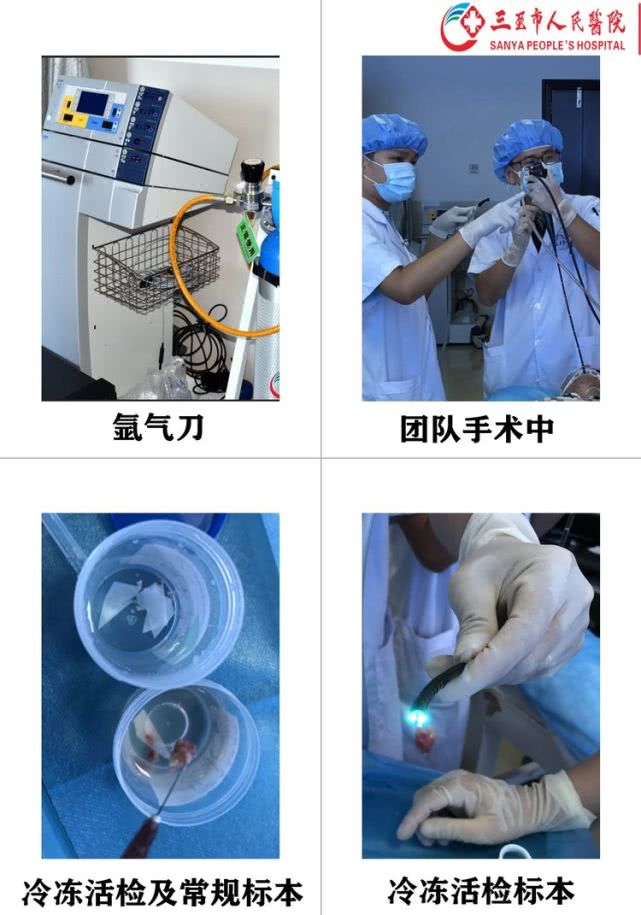 三亚市人民医院
SANYA PEOPLE'S HOSPITAL

氩气刀

团队手术中

冷冻活检及常规标本

冷冻活检标本