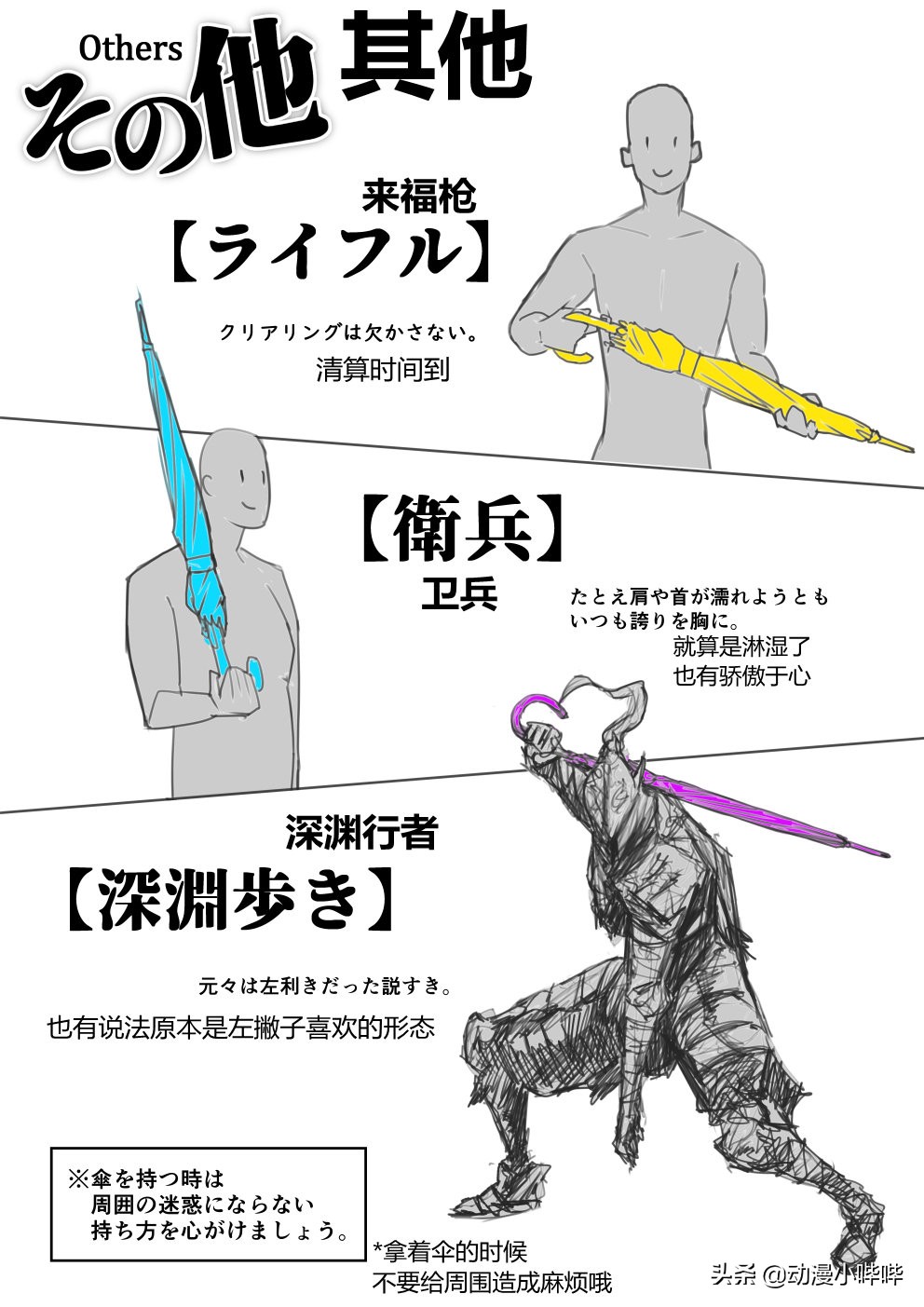 Others
その他 其他

来福枪
【ライフル】

クリアリングは欠かさない。
清算时间到

【衛兵】
卫兵

たとえ肩や首が濡れようとも
いつも誇りを胸に。
就算是淋湿了
也有骄傲于心

深渊行者
【深淵歩き】

元々は左利きだった説すき。
也有说法原本是左撇子喜欢的形态

※傘を持つ時は
周囲の迷惑にならない
持ち方を心がけましょう。

*拿着伞的时候
不要给周围造成麻烦哦

头条 @动漫小哔哔