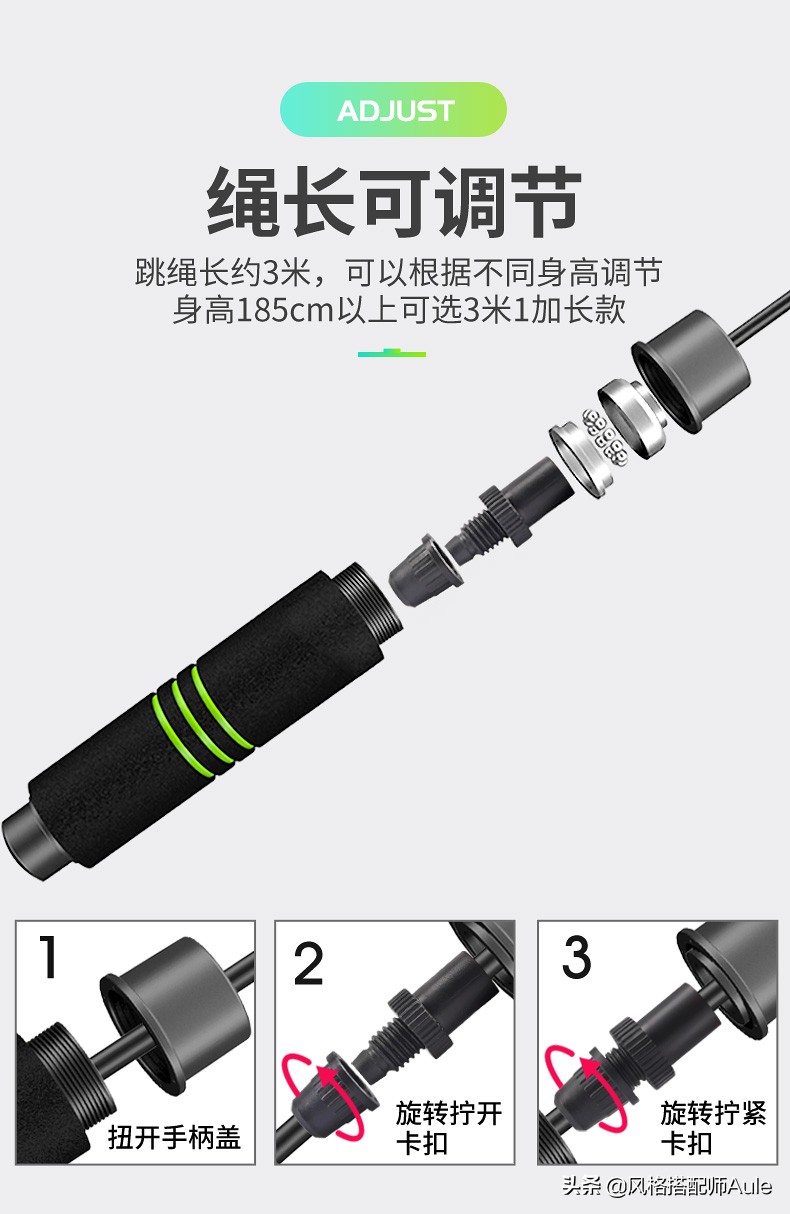 ADJUST

绳长可调节

跳绳长约3米，可以根据不同身高调节
身高185cm以上可选3米1加长款

1
扭开手柄盖

2
旋转拧开卡扣

3
旋转拧紧卡扣

头条 @风格搭配师Aule