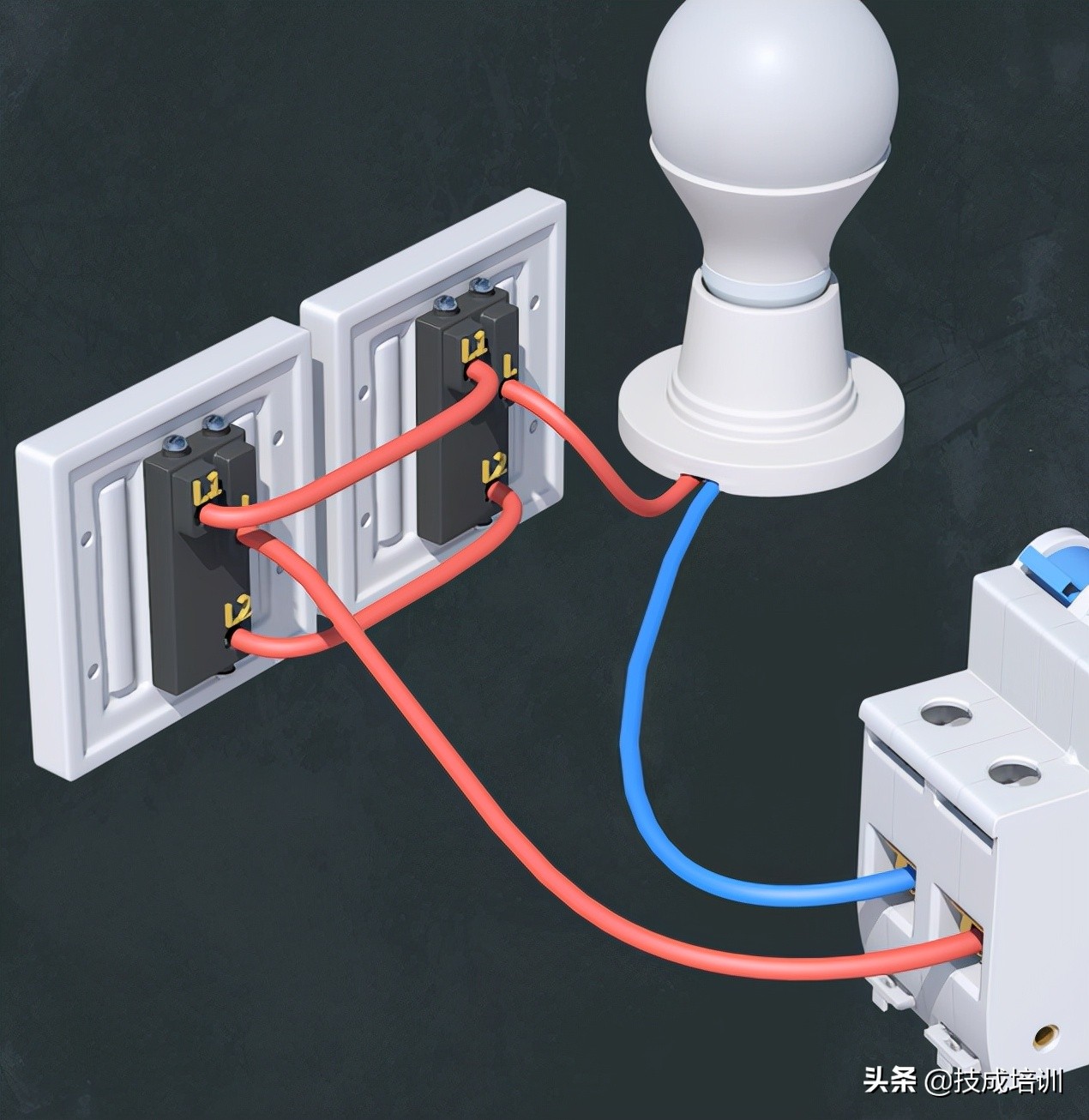 L1
L
L2
L1
L
L2
头条 @技成培训