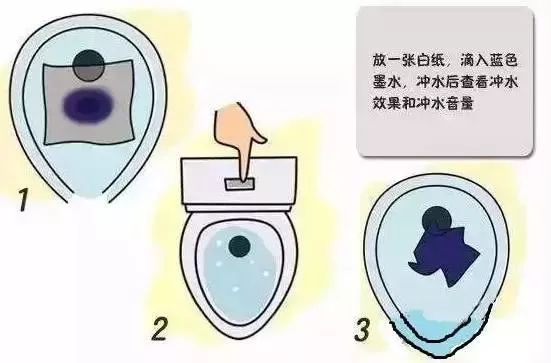 放一张白纸，滴入蓝色墨水，冲水后查看冲水效果和冲水音量

1

2

3