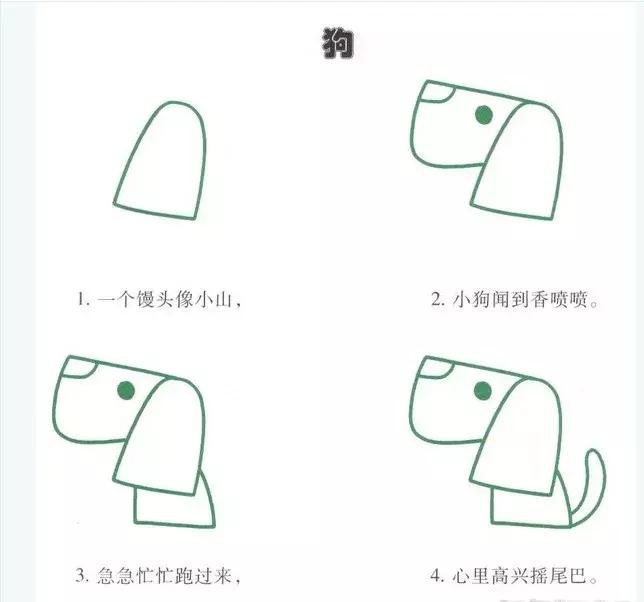 狗

1. 一个馒头像小山，

2. 小狗闻到香喷喷。

3. 急急忙忙跑过来，

4. 心里高兴摇尾巴。