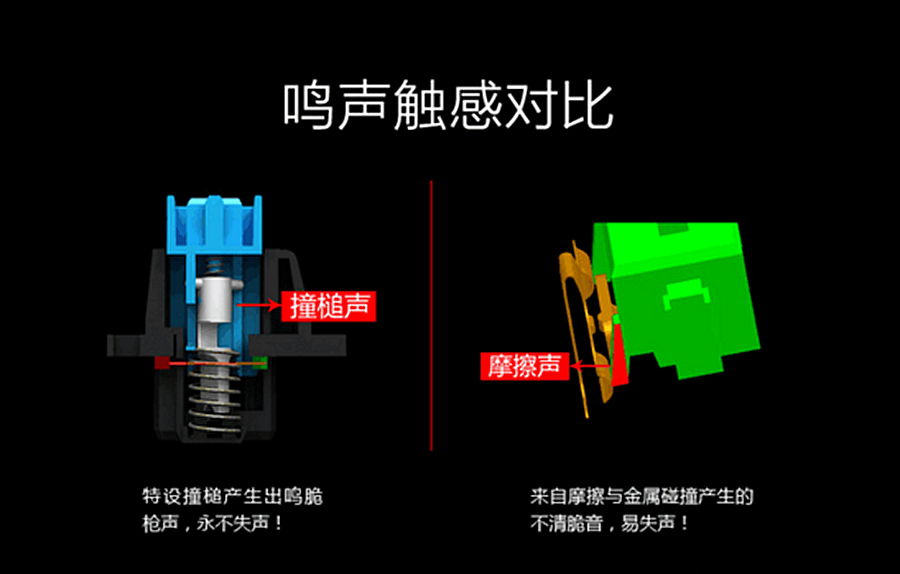 鸣声触感对比

撞槌声

特设撞槌产生出鸣脆枪声，永不失声！

摩擦声

来自摩擦与金属碰撞产生的不清脆音，易失声！