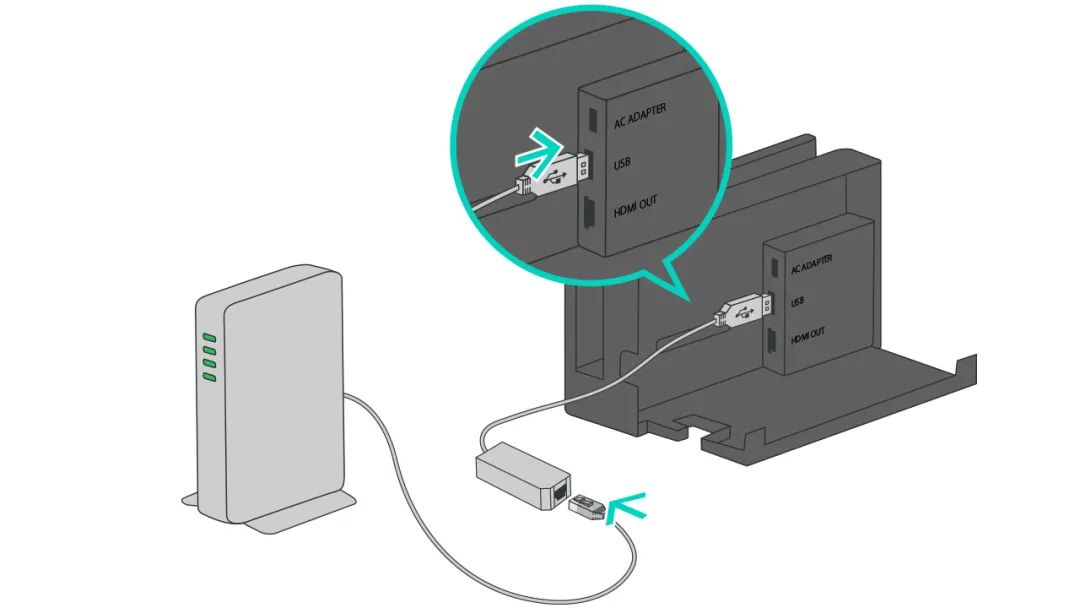 AC ADAPTER
USB
HDMI OUT

AC ADAPTER
USB
HDMI OUT