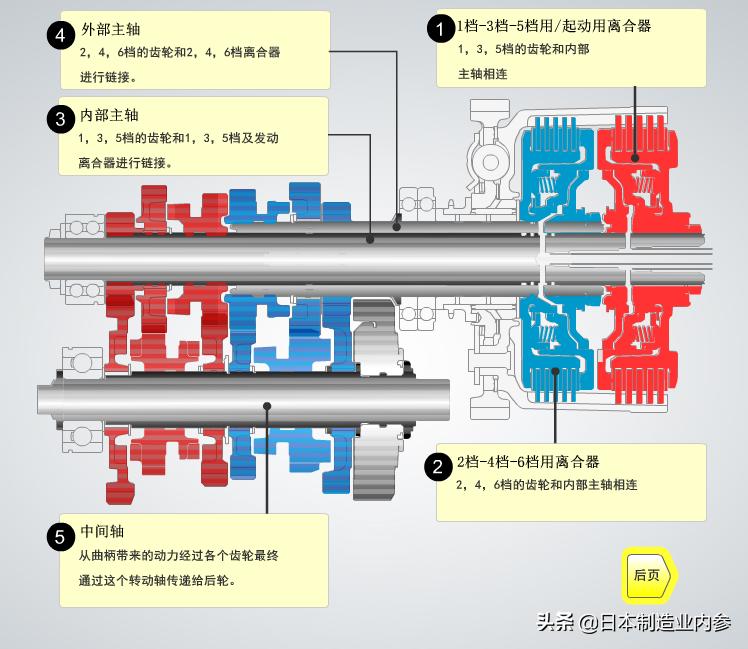 4 外部主轴
2，4，6档的齿轮和2，4，6档离合器进行链接。

3 内部主轴
1，3，5档的齿轮和1，3，5档及发动离合器进行链接。

1 1档-3档-5档用/起动用离合器
1，3，5档的齿轮和内部主轴相连

2 2档-4档-6档用离合器
2，4，6档的齿轮和内部主轴相连

5 中间轴
从曲柄带来的动力经过各个齿轮最终通过这个转动轴传递给后轮。

后页

头条 @日本制造业内参