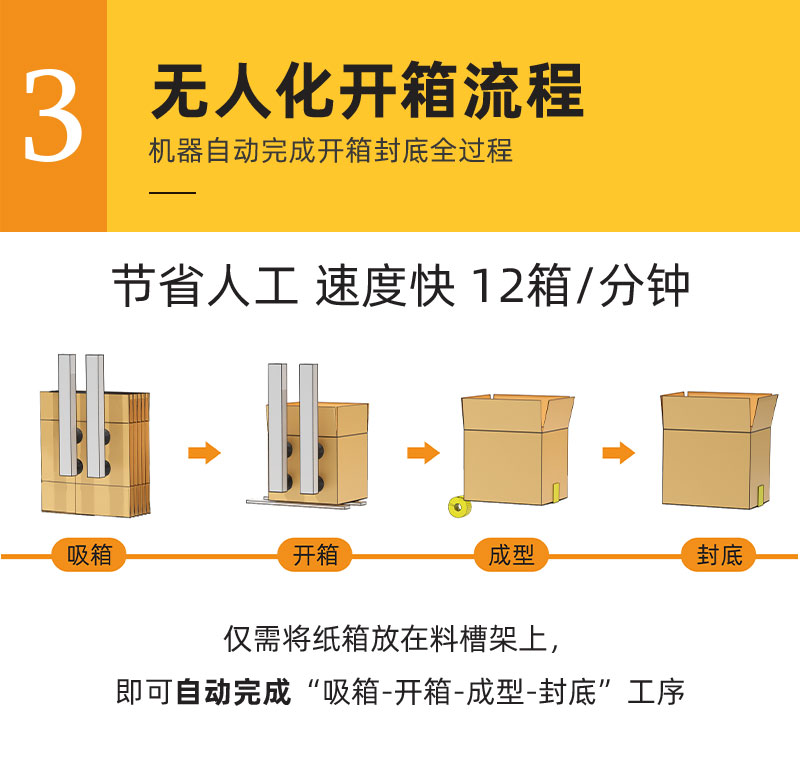 3

无人化开箱流程

机器自动完成开箱封底全过程

节省人工 速度快 12箱/分钟

吸箱

开箱

成型

封底

仅需将纸箱放在料槽架上，

即可自动完成“吸箱-开箱-成型-封底”工序