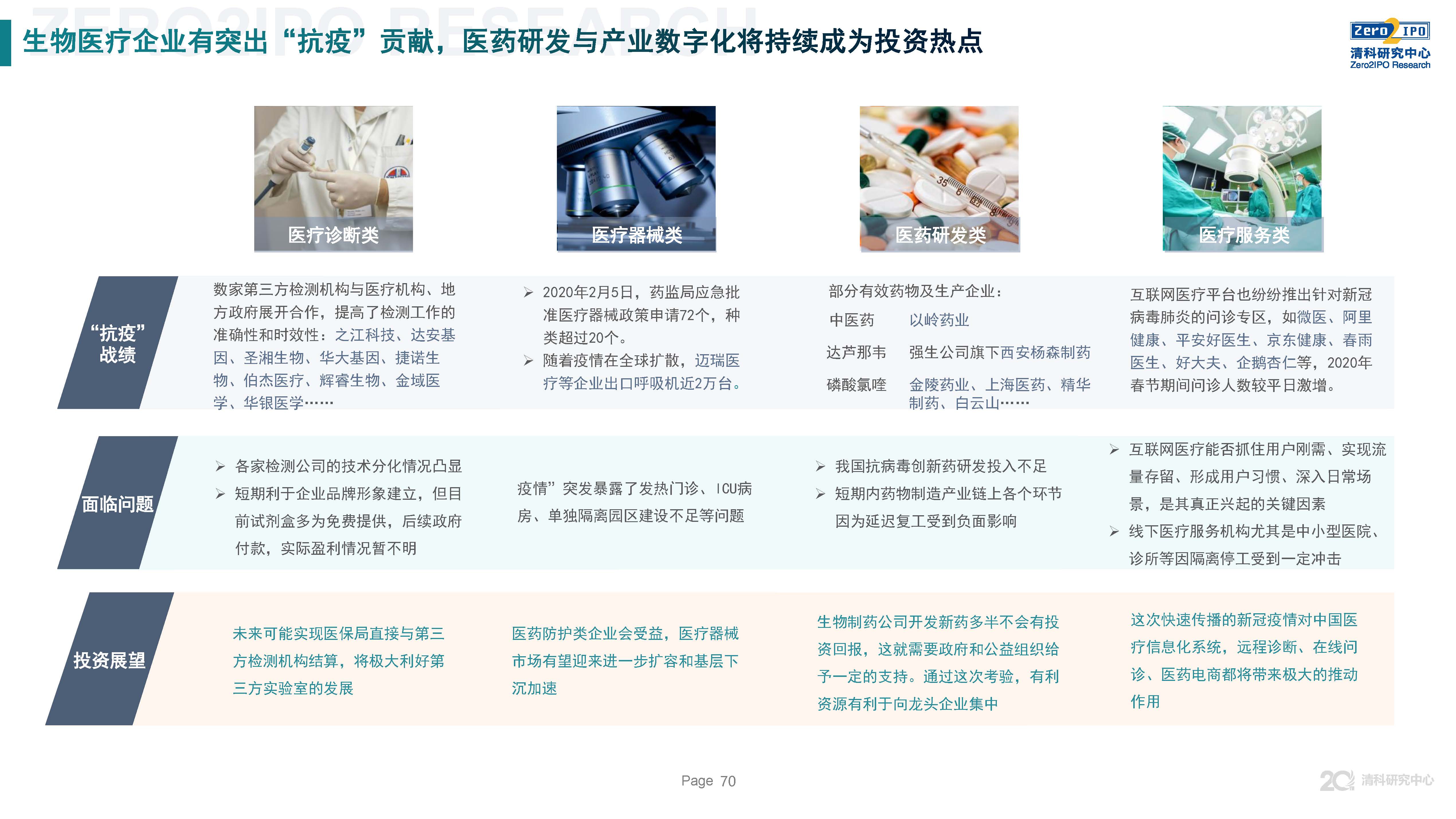 ZERO2IPO RESEARCH

生物医疗企业有突出“抗疫”贡献，医药研发与产业数字化将持续成为投资热点

Zero2IPO 清科研究中心 Zero2IPO Research

医疗诊断类

医疗器械类

医药研发类

医疗服务类

“抗疫”战绩

数家第三方检测机构与医疗机构、地方政府展开合作，提高了检测工作的准确性和时效性：之江科技、达安基因、圣湘生物、华大基因、捷诺生物、伯杰医疗、辉睿生物、金域医学、华银医学……

➢ 2020年2月5日，药监局应急批准医疗器械政策申请72个，种类超过20个。
➢ 随着疫情在全球扩散，迈瑞医疗等企业出口呼吸机近2万台。

部分有效药物及生产企业：

| 中医药 | 以岭药业 |
|---|---|
| 达芦那韦 | 强生公司旗下西安杨森制药 |
| 磷酸氯喹 | 金陵药业、上海医药、精华制药、白云山…… |

互联网医疗平台也纷纷推出针对新冠病毒肺炎的问诊专区，如微医、阿里健康、平安好医生、京东健康、春雨医生、好大夫、企鹅杏仁等，2020年春节期间问诊人数较平日激增。

面临问题

➢ 各家检测公司的技术分化情况凸显
➢ 短期利于企业品牌形象建立，但目前试剂盒多为免费提供，后续政府付款，实际盈利情况暂不明

疫情”突发暴露了发热门诊、ICU病房、单独隔离园区建设不足等问题

➢ 我国抗病毒创新药研发投入不足
➢ 短期内药物制造产业链上各个环节因为延迟复工受到负面影响

➢ 互联网医疗能否抓住用户刚需、实现流量存留、形成用户习惯、深入日常场景，是其真正兴起的关键因素
➢ 线下医疗服务机构尤其是中小型医院、诊所等因隔离停工受到一定冲击

投资展望

未来可能实现医保局直接与第三方检测机构结算，将极大利好第三方实验室的发展

医药防护类企业会受益，医疗器械市场有望迎来进一步扩容和基层下沉加速

生物制药公司开发新药多半不会有投资回报，这就需要政府和公益组织给予一定的支持。通过这次考验，有利资源有利于向龙头企业集中

这次快速传播的新冠疫情对中国医疗信息化系统，远程诊断、在线问诊、医药电商都将带来极大的推动作用

Page 70

20 清科研究中心