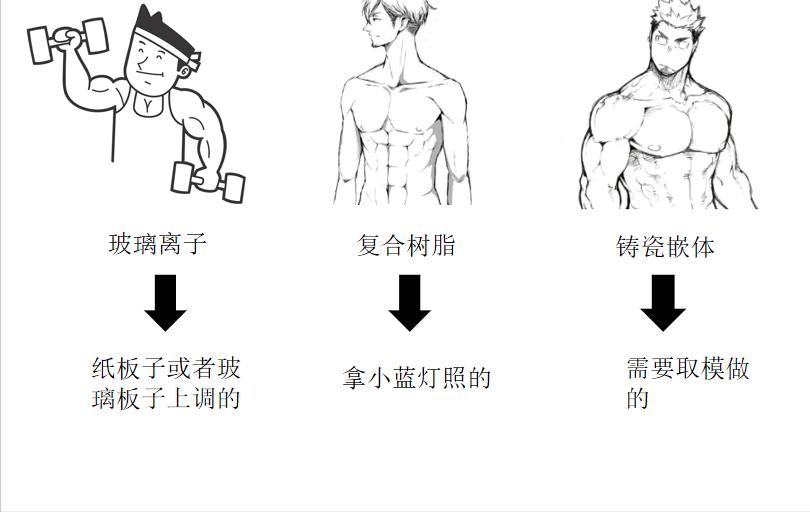 玻璃离子

纸板子或者玻璃板子上调的

复合树脂

拿小蓝灯照的

铸瓷嵌体

需要取模做的