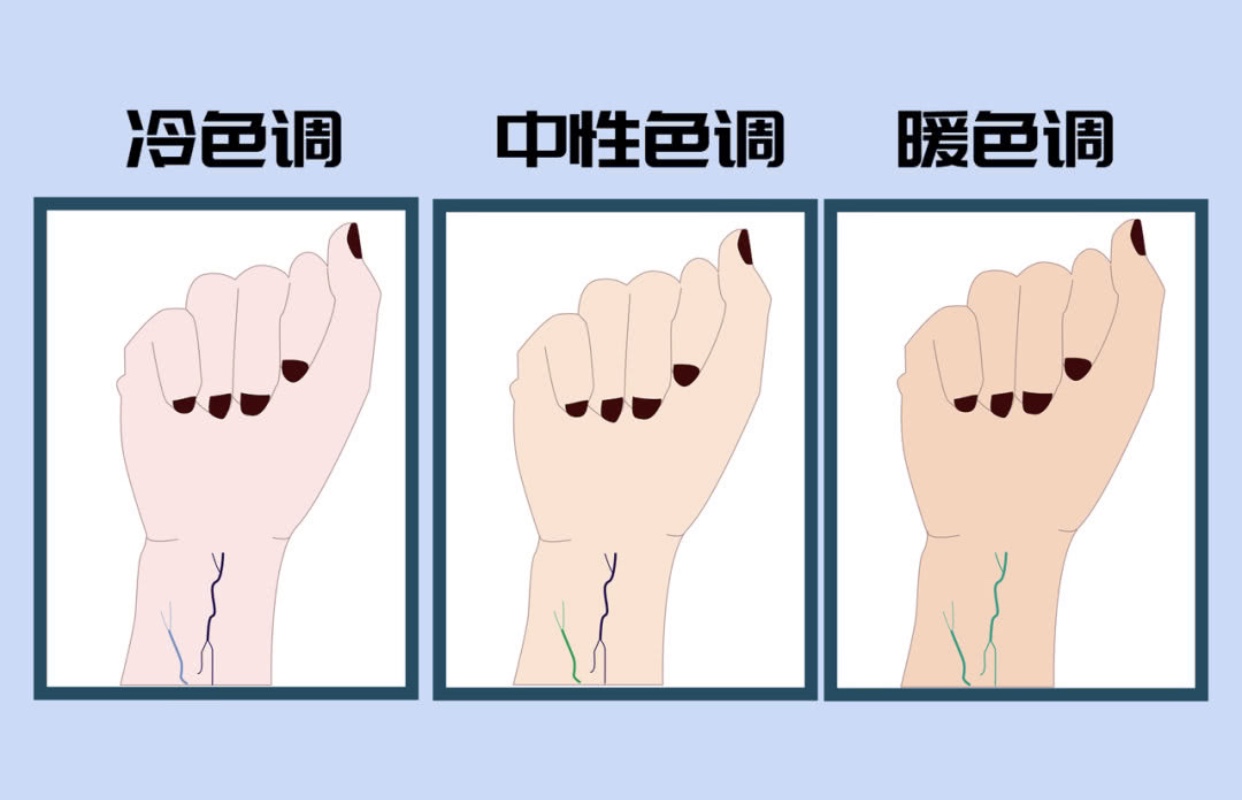 冷色调

中性色调

暖色调