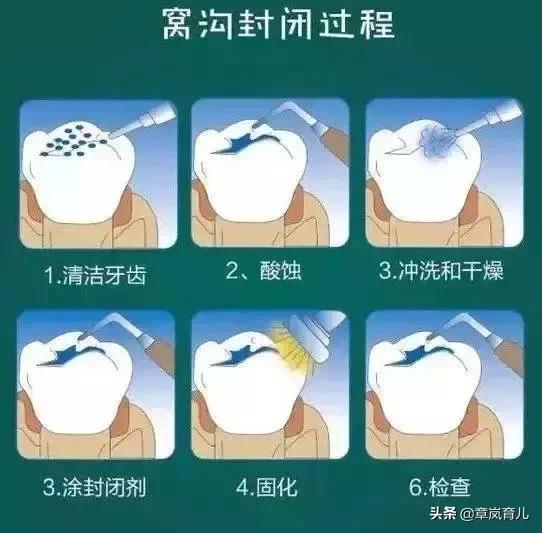 窝沟封闭过程

1.清洁牙齿

2、酸蚀

3.冲洗和干燥

3.涂封闭剂

4.固化

6.检查

头条 @章岚育儿