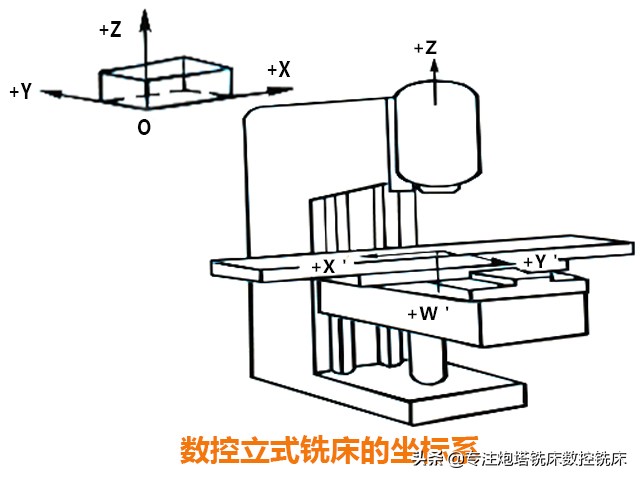 +Z
+X
+Y
O
+Z
+X '
+Y '
+W '
数控立式铣床的坐标系
头条 @专注炮塔铣床数控铣床